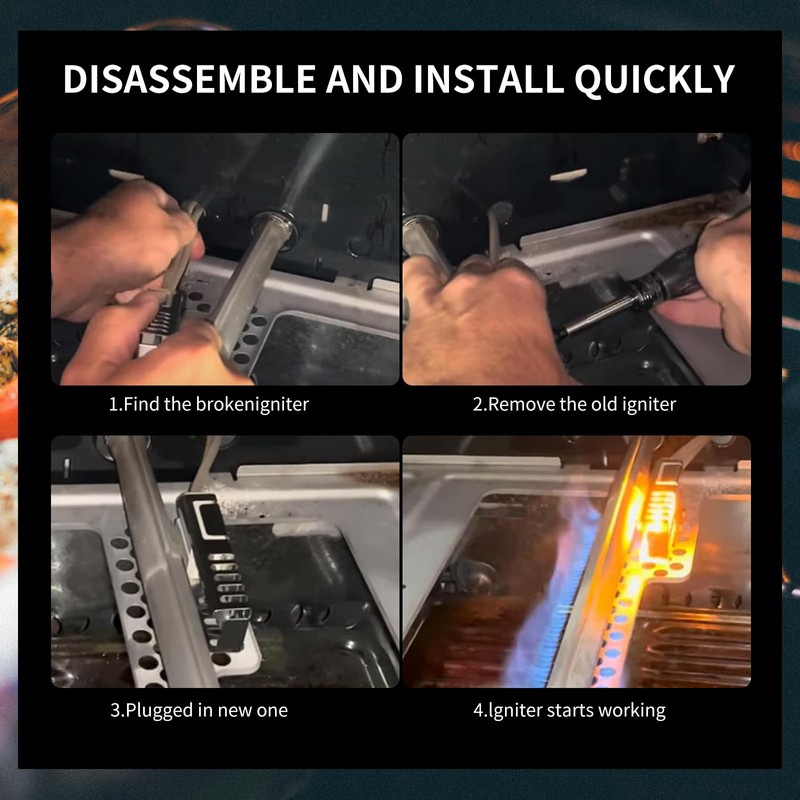 DISASSEMBLE AND INSTALL QUICKLY

1.Find the brokenigniter

2.Remove the old igniter

3.Plugged in new one

4.Igniter starts working