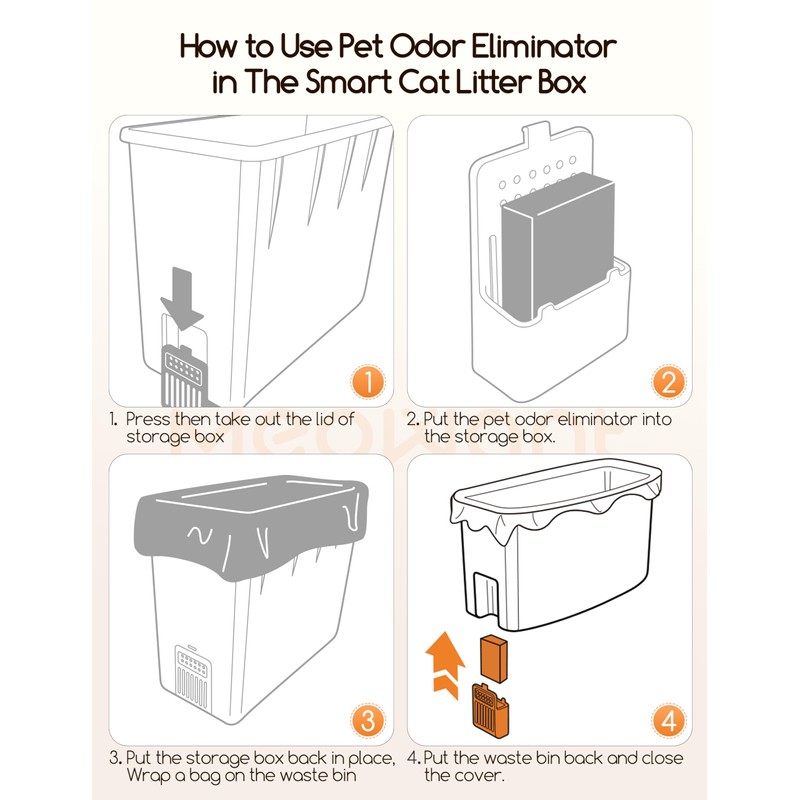 How to Use Pet Odor Eliminator in The Smart Cat Litter Box

1

1. Press then take out the lid of storage box

2

2. Put the pet odor eliminator into the storage box.

3

3. Put the storage box back in place, Wrap a bag on the waste bin

4

4. Put the waste bin back and close the cover.