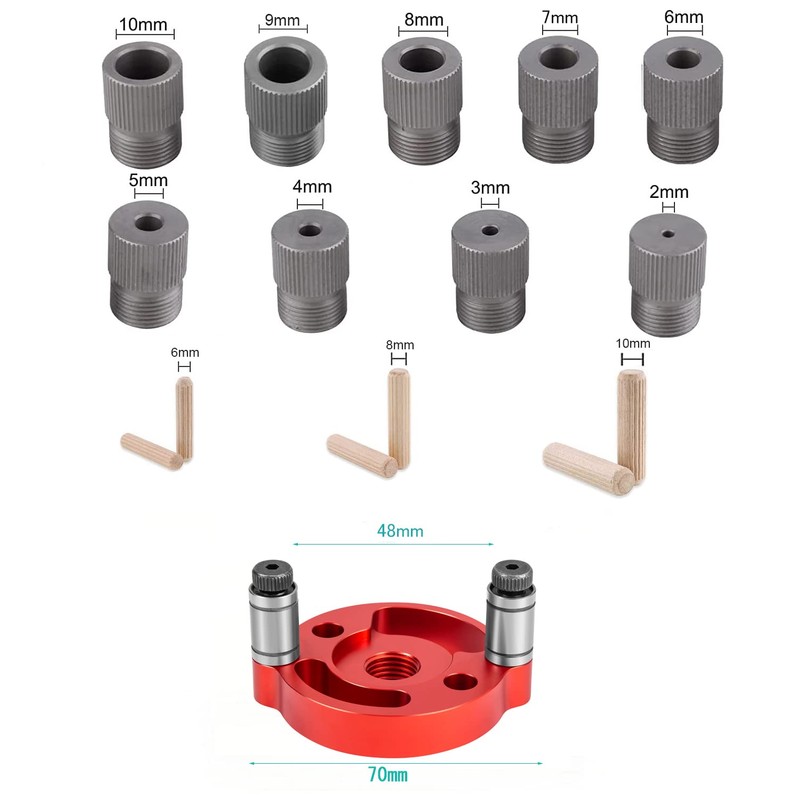 10mm
9mm
8mm
7mm
6mm
5mm
4mm
3mm
2mm
6mm
8mm
10mm
48mm
70mm