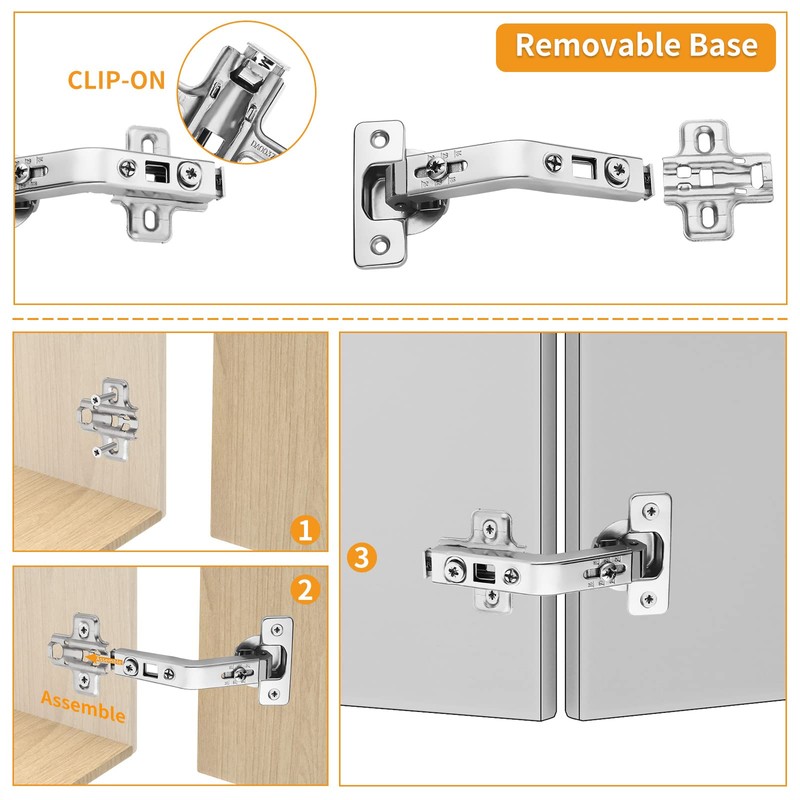 CLIP-ON

Removable Base

1

2

Assemble

3