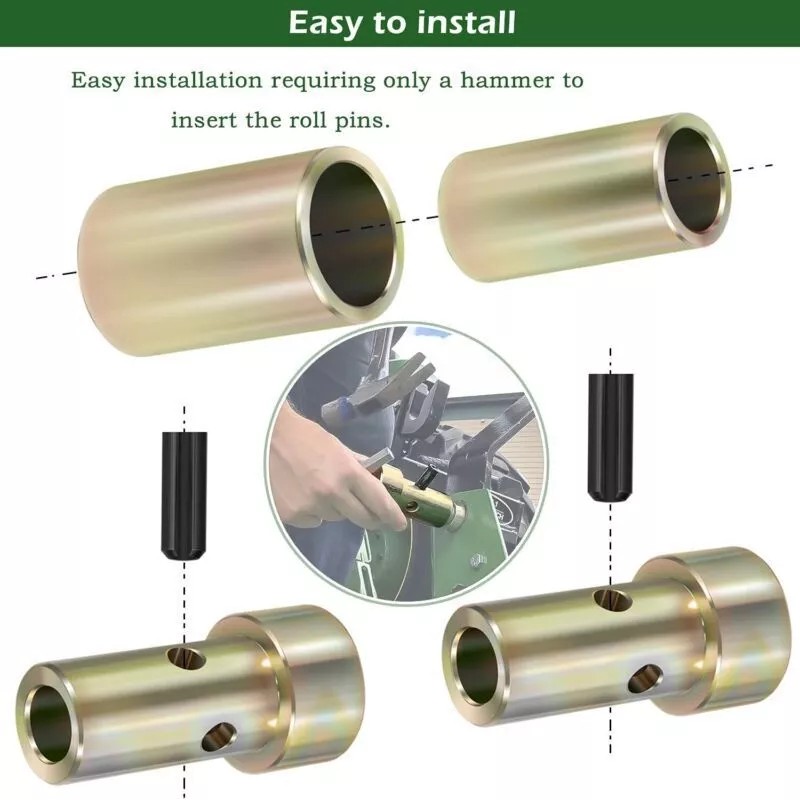 Easy to install

Easy installation requiring only a hammer to insert the roll pins.