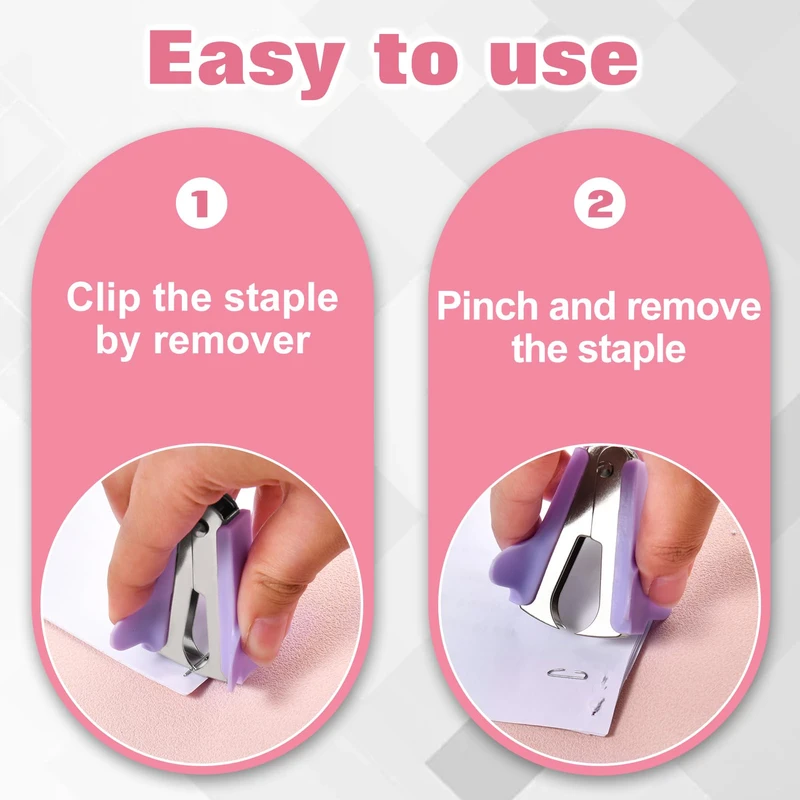 Easy to use

1

Clip the staple by remover

2

Pinch and remove the staple