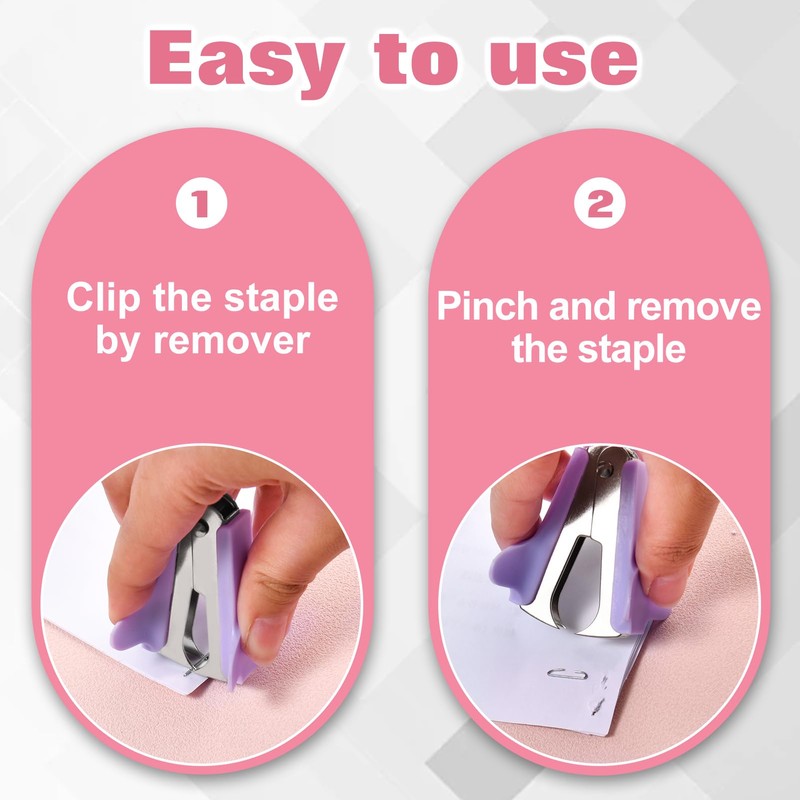 Easy to use

1

Clip the staple by remover

2

Pinch and remove the staple