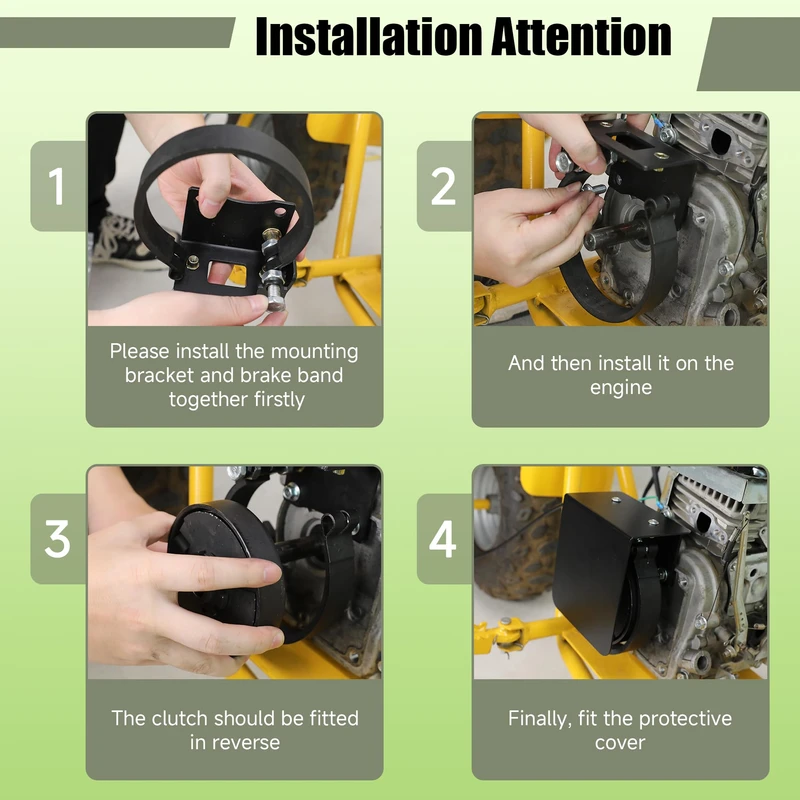 Installation Attention

1

Please install the mounting bracket and brake band together firstly

2

And then install it on the engine

3

The clutch should be fitted in reverse

4

Finally, fit the protective cover