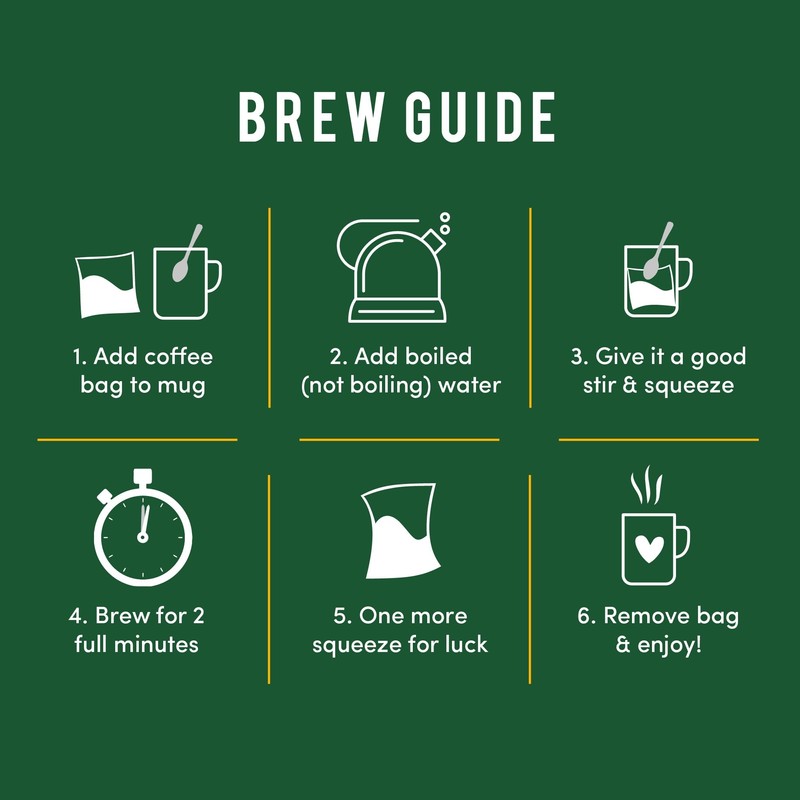 BREW GUIDE

1. Add coffee bag to mug

2. Add boiled (not boiling) water

3. Give it a good stir & squeeze

4. Brew for 2 full minutes

5. One more squeeze for luck

6. Remove bag & enjoy!