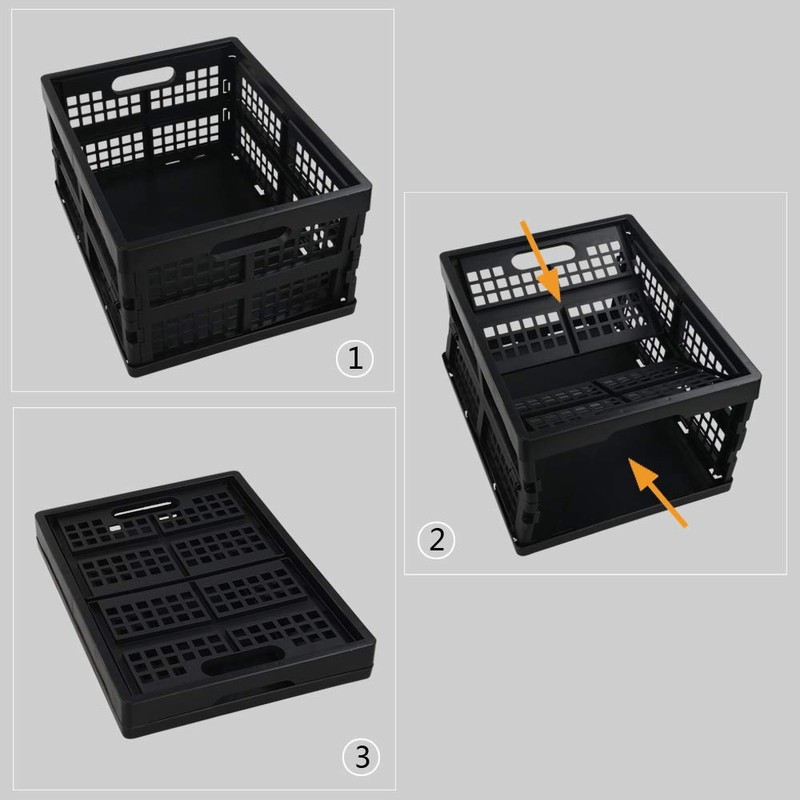 1

2

3