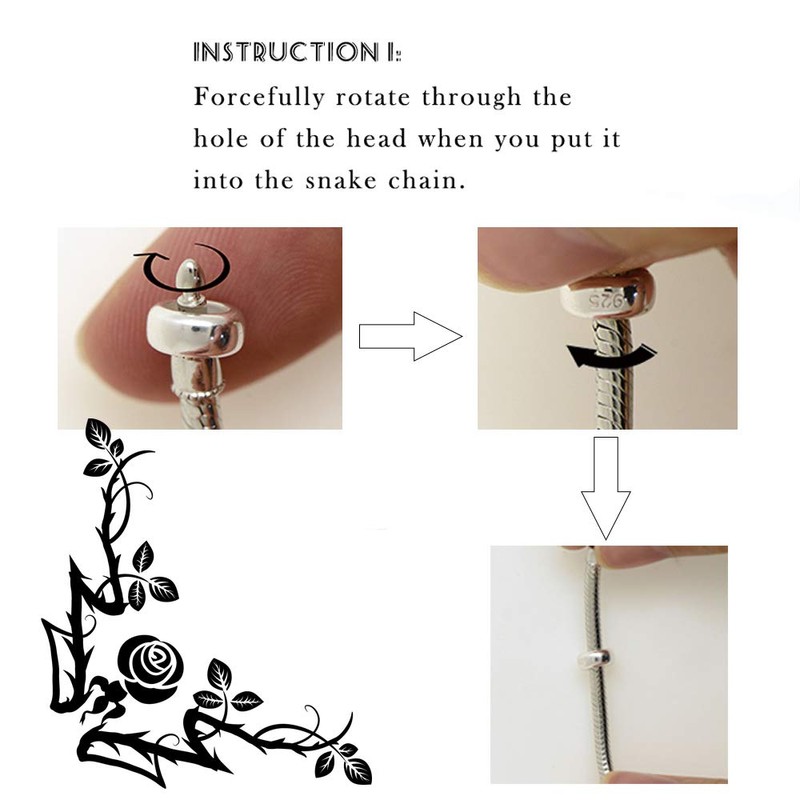 INSTRUCTION I:

Forcefully rotate through the hole of the head when you put it into the snake chain.

925