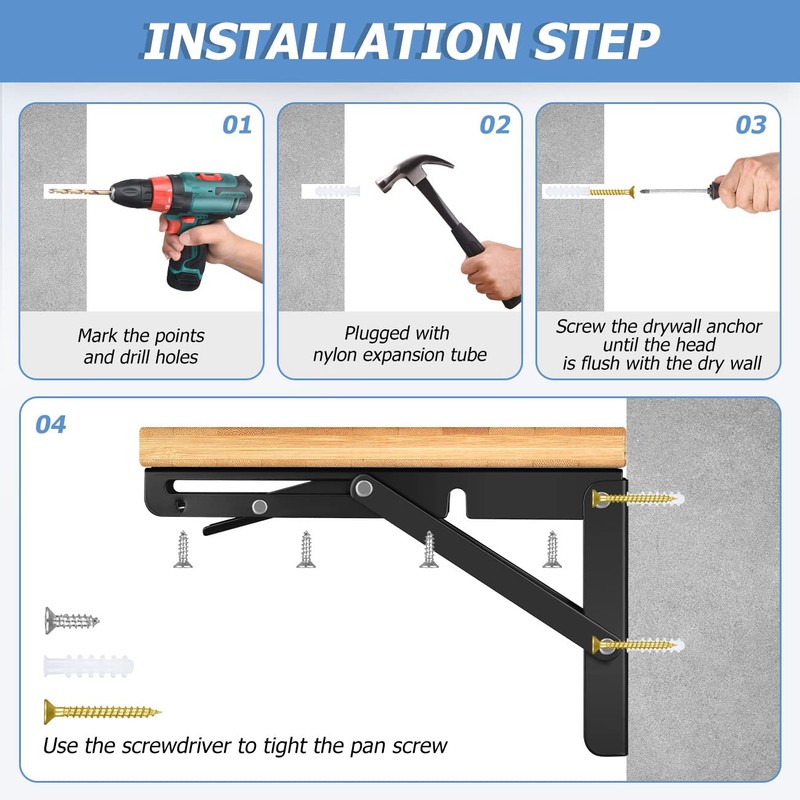 INSTALLATION STEP

01

Mark the points and drill holes

02

Plugged with nylon expansion tube

03

Screw the drywall anchor until the head is flush with the dry wall

04

Use the screwdriver to tight the pan screw