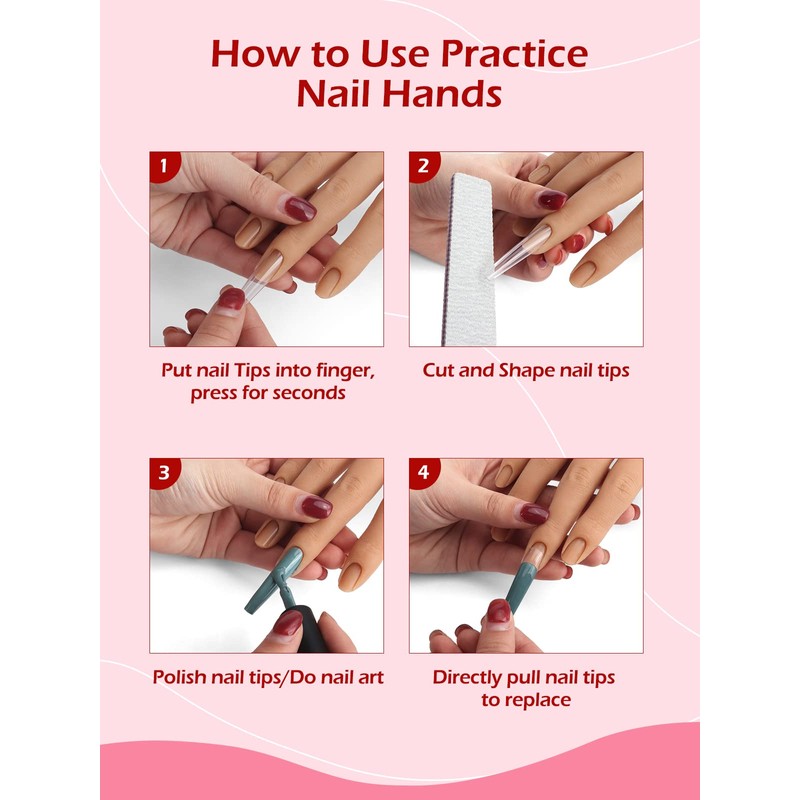 How to Use Practice Nail Hands

1

Put nail Tips into finger, press for seconds

2

Cut and Shape nail tips

3

Polish nail tips/Do nail art

4

Directly pull nail tips to replace