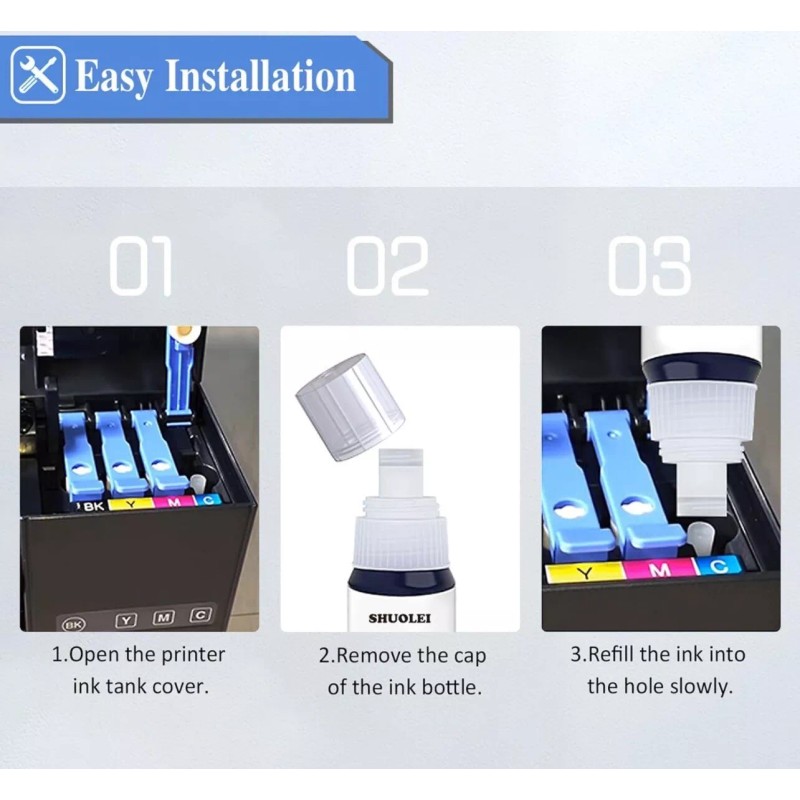 Easy Installation

01

BK Y M C

BK Y M C

1.Open the printer ink tank cover.

02

SHUOLEI

2.Remove the cap of the ink bottle.

03

Y M C

3.Refill the ink into the hole slowly.