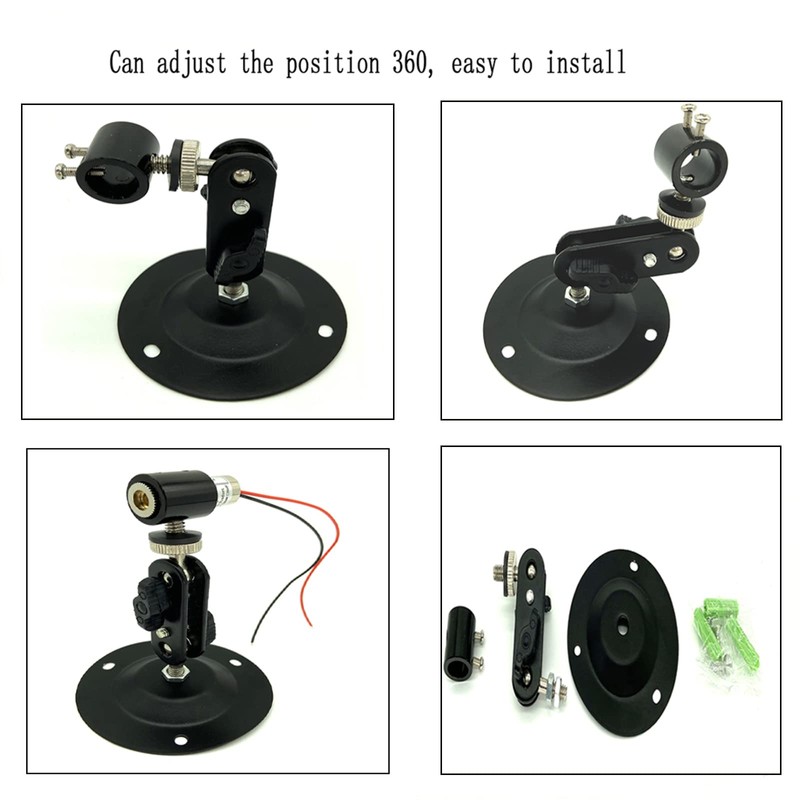 Can adjust the position 360, easy to install