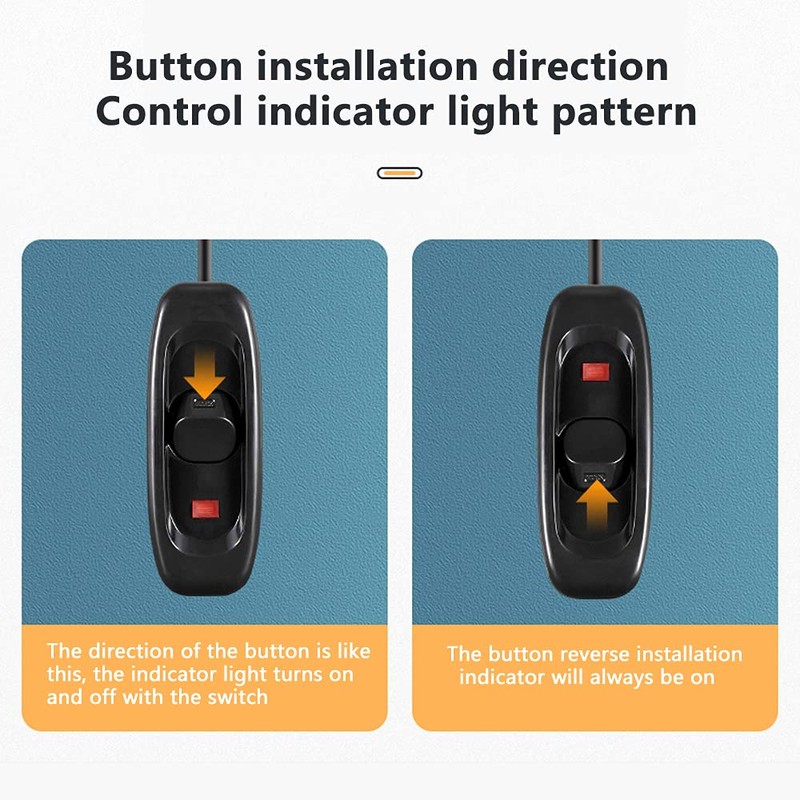 Button installation direction
Control indicator light pattern

The direction of the button is like this, the indicator light turns on and off with the switch

The button reverse installation indicator will always be on