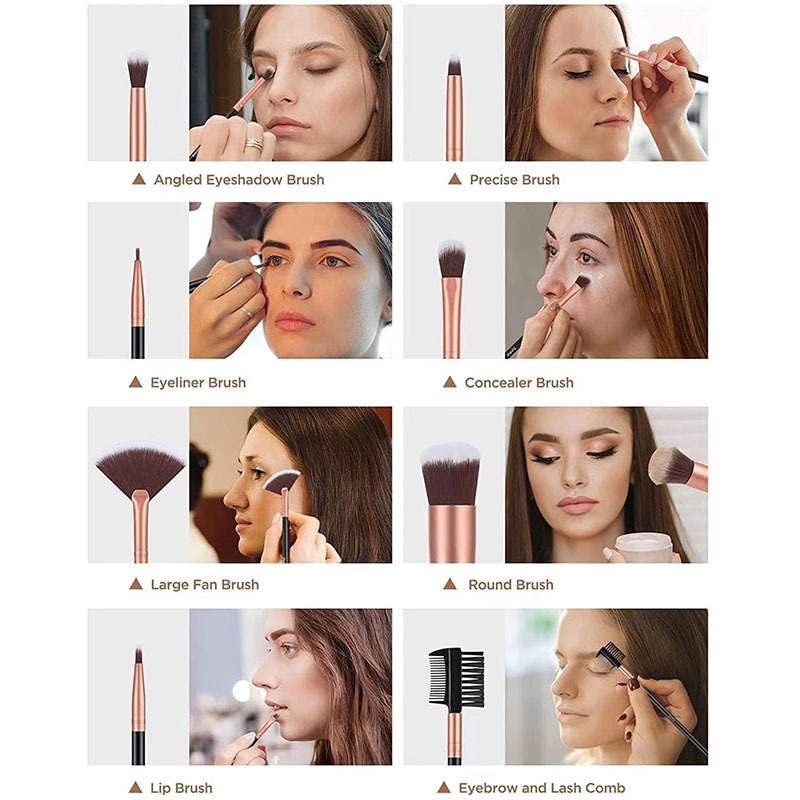 ▲ Angled Eyeshadow Brush

▲ Precise Brush

▲ Eyeliner Brush

▲ Concealer Brush

▲ Large Fan Brush

▲ Round Brush

▲ Lip Brush

▲ Eyebrow and Lash Comb