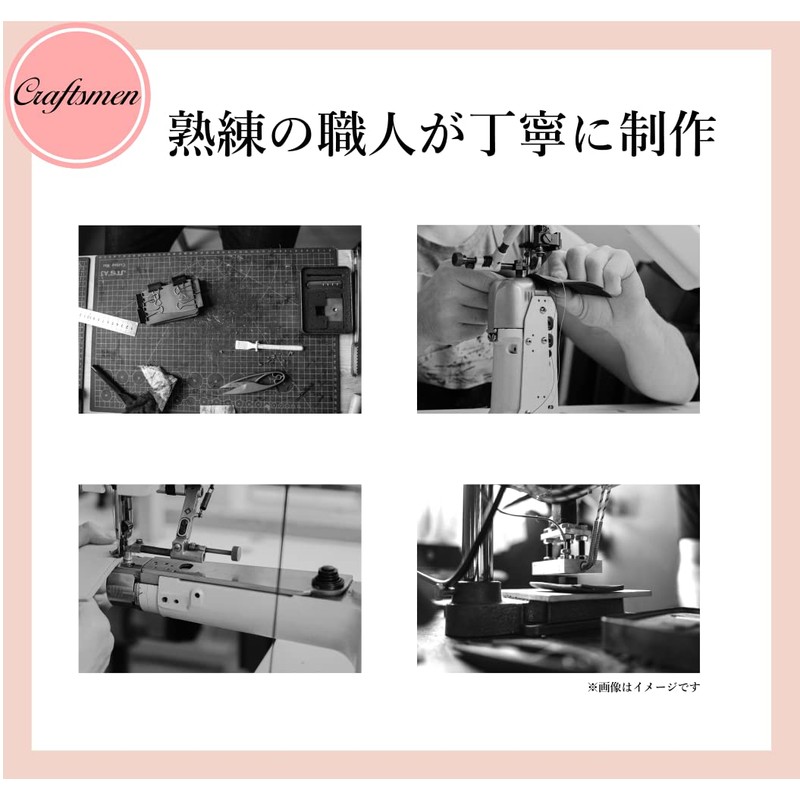 Craftsmen

熟練の職人が丁寧に制作

※画像はイメージです