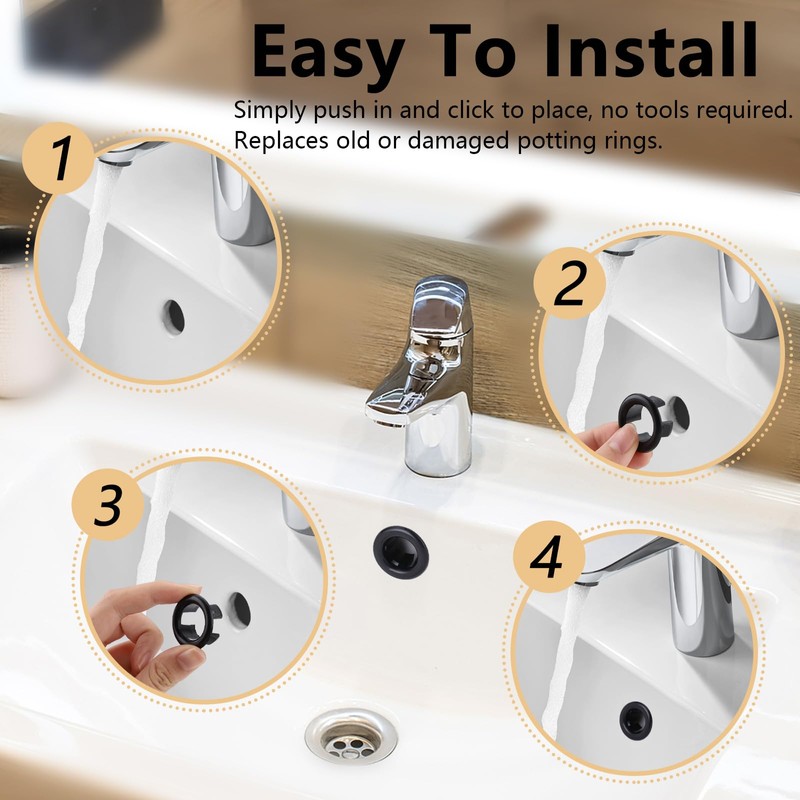 Easy To Install

Simply push in and click to place, no tools required. Replaces old or damaged potting rings.

1

2

3

4