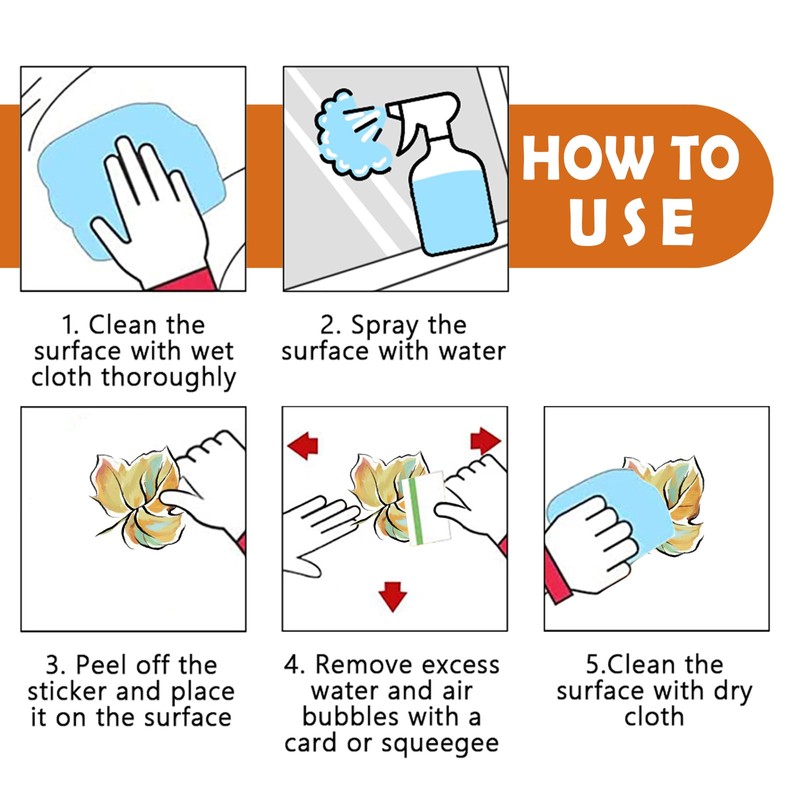 HOW TO USE

1. Clean the surface with wet cloth thoroughly

2. Spray the surface with water

3. Peel off the sticker and place it on the surface

4. Remove excess water and air bubbles with a card or squeegee

5.Clean the surface with dry cloth