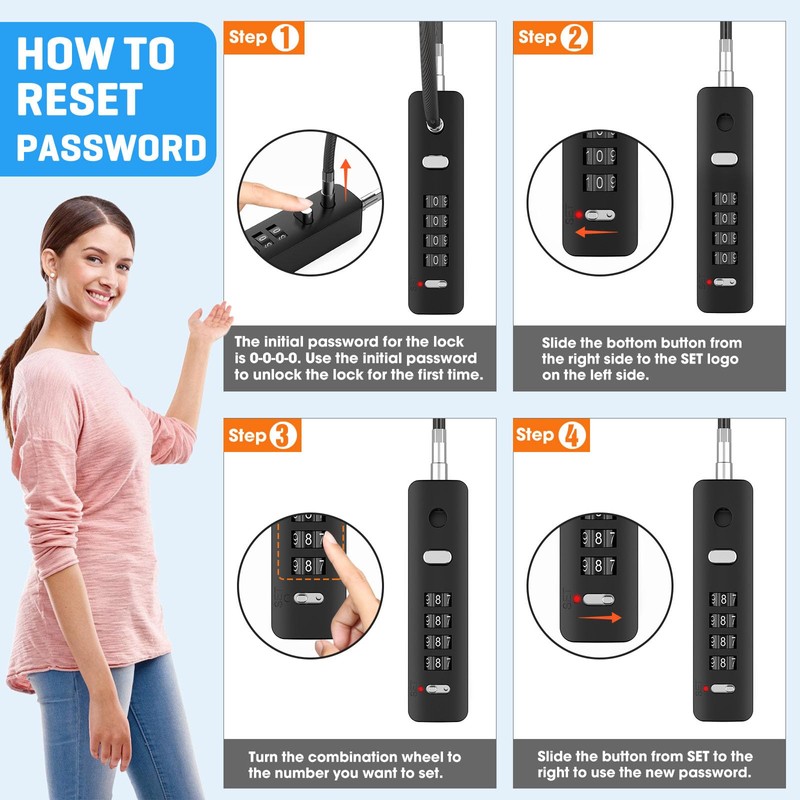 HOW TO RESET PASSWORD

Step 1

The initial password for the lock is 0-0-0-0. Use the initial password to unlock the lock for the first time.

Step 2

Slide the bottom button from the right side to the SET logo on the left side.

Step 3

Turn the combination wheel to the number you want to set.

Step 4

Slide the button from SET to the right to use the new password.