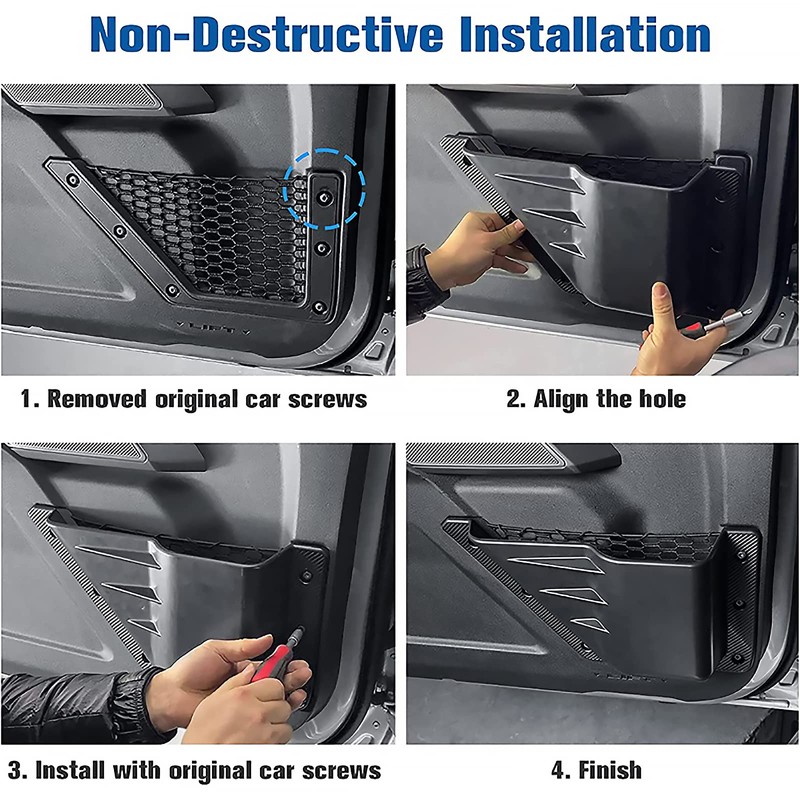 Non-Destructive Installation

1. Removed original car screws

2. Align the hole

3. Install with original car screws

4. Finish