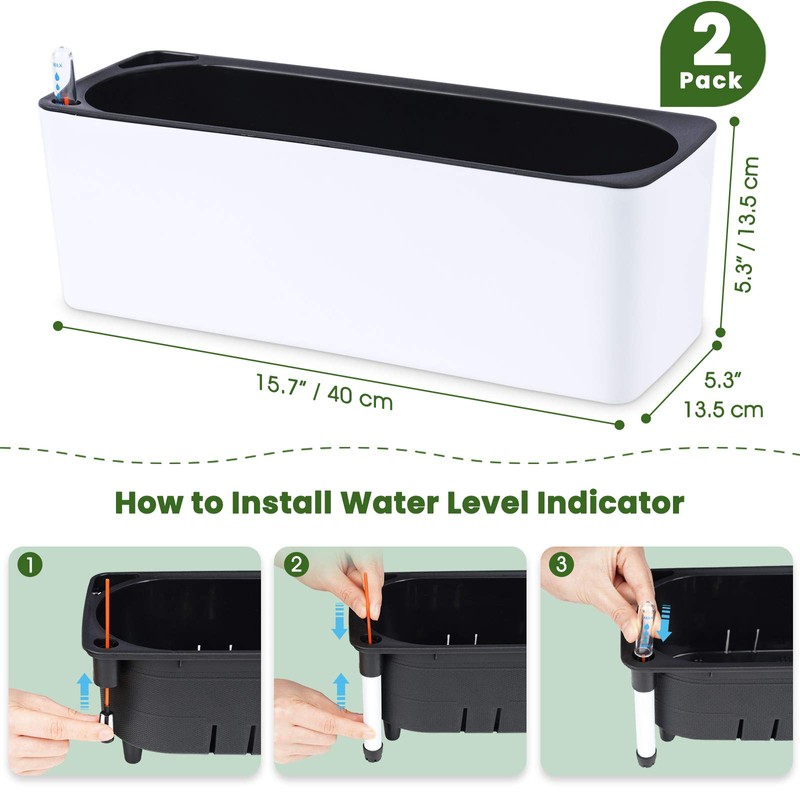 2
Pack

5.3" / 13.5 cm

15.7" / 40 cm

5.3"
13.5 cm

How to Install Water Level Indicator

1

2

3