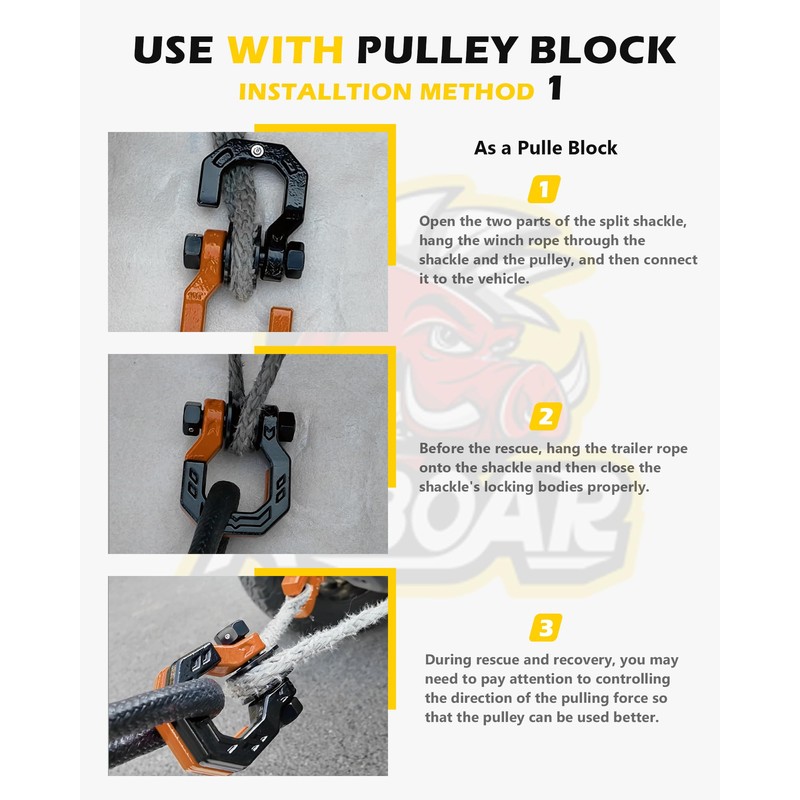 USE WITH PULLEY BLOCK
INSTALLTION METHOD 1

As a Pulle Block

1
Open the two parts of the split shackle, hang the winch rope through the shackle and the pulley, and then connect it to the vehicle.

2
Before the rescue, hang the trailer rope onto the shackle and then close the shackle's locking bodies properly.

3
During rescue and recovery, you may need to pay attention to controlling the direction of the pulling force so that the pulley can be used better.

BOAR