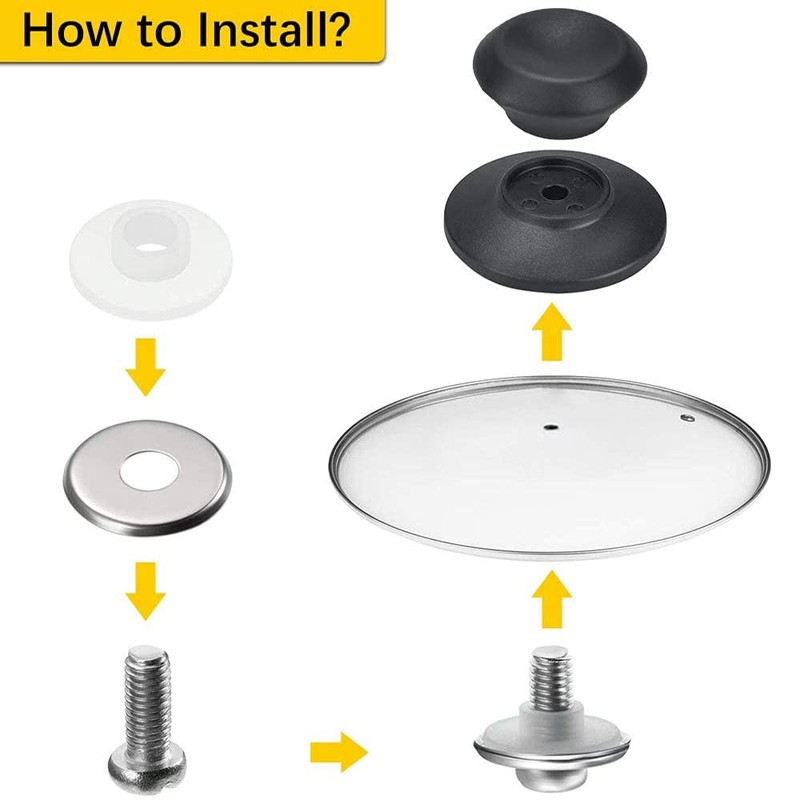 How to Install?