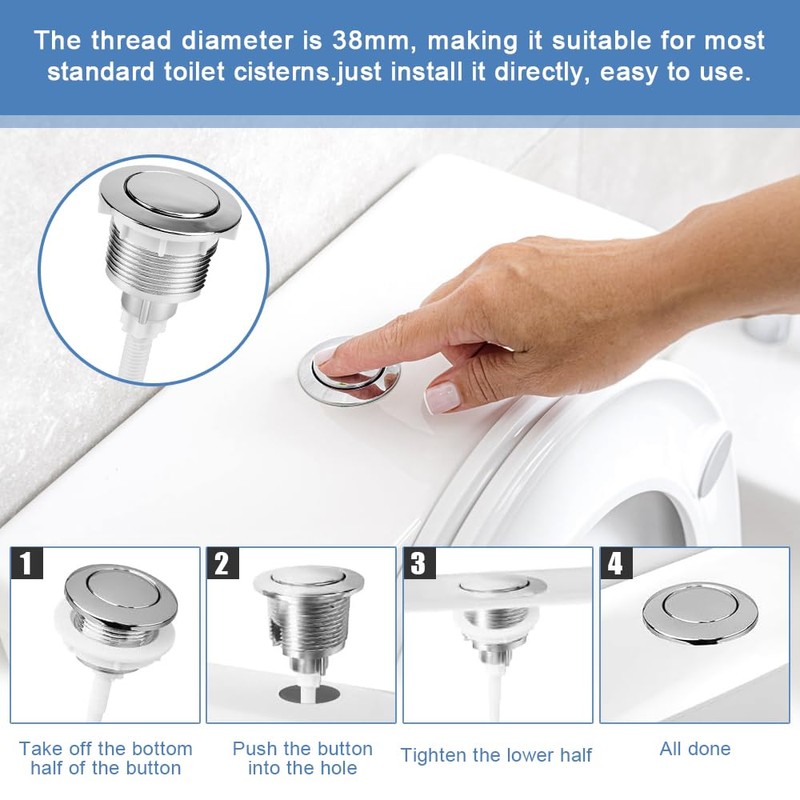 The thread diameter is 38mm, making it suitable for most standard toilet cisterns.just install it directly, easy to use.

1

Take off the bottom half of the button

2

Push the button into the hole

3

Tighten the lower half

4

All done