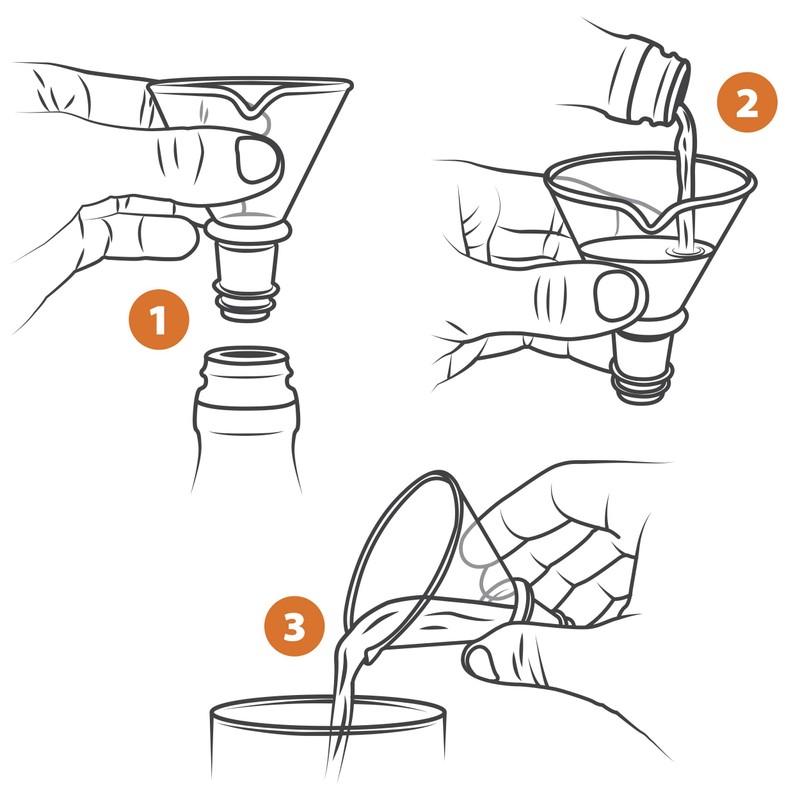 1

2

3