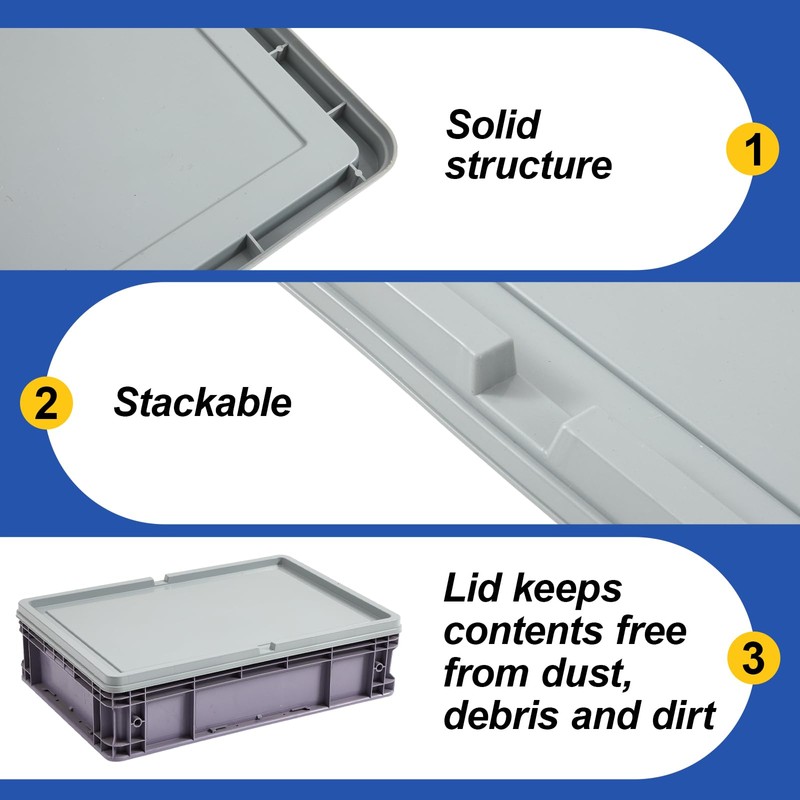 Solid structure

1

2

Stackable

Lid keeps contents free from dust, debris and dirt

3