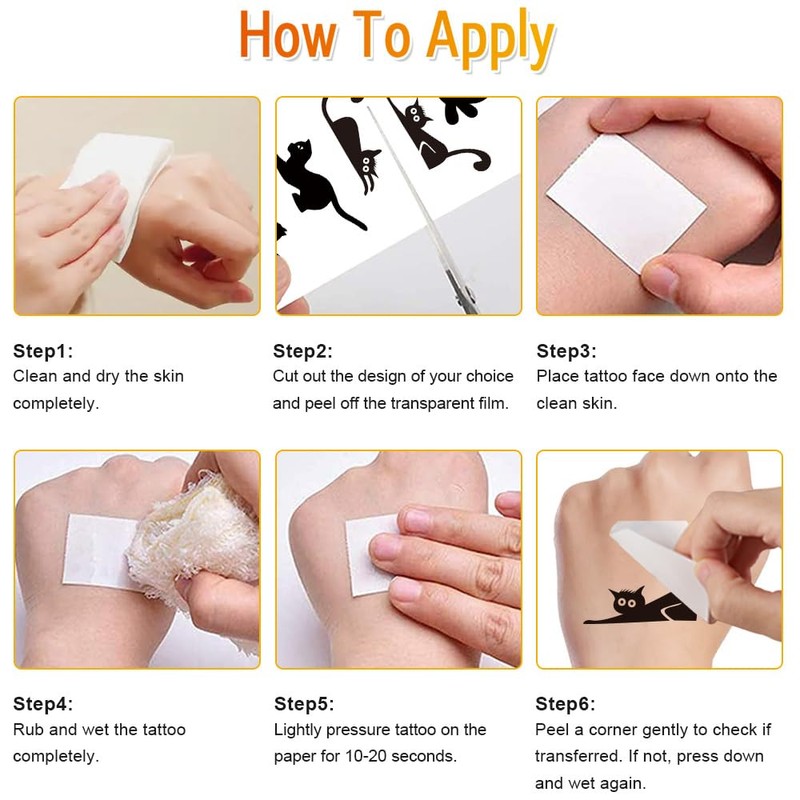 How To Apply

Step1:
Clean and dry the skin completely.

Step2:
Cut out the design of your choice and peel off the transparent film.

Step3:
Place tattoo face down onto the clean skin.

Step4:
Rub and wet the tattoo completely.

Step5:
Lightly pressure tattoo on the paper for 10-20 seconds.

Step6:
Peel a corner gently to check if transferred. If not, press down and wet again.