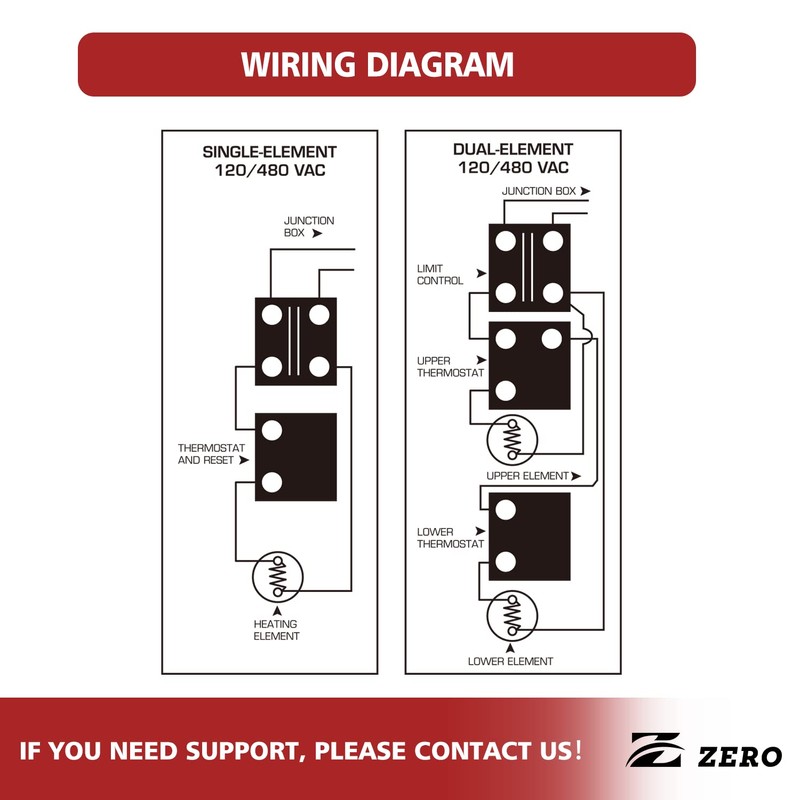 WIRING DIAGRAM

SINGLE-ELEMENT
120/480 VAC

JUNCTION BOX

THERMOSTAT AND RESET

HEATING ELEMENT

DUAL-ELEMENT
120/480 VAC

JUNCTION BOX

LIMIT CONTROL

UPPER THERMOSTAT

UPPER ELEMENT

LOWER THERMOSTAT

LOWER ELEMENT

IF YOU NEED SUPPORT, PLEASE CONTACT US!

ZERO