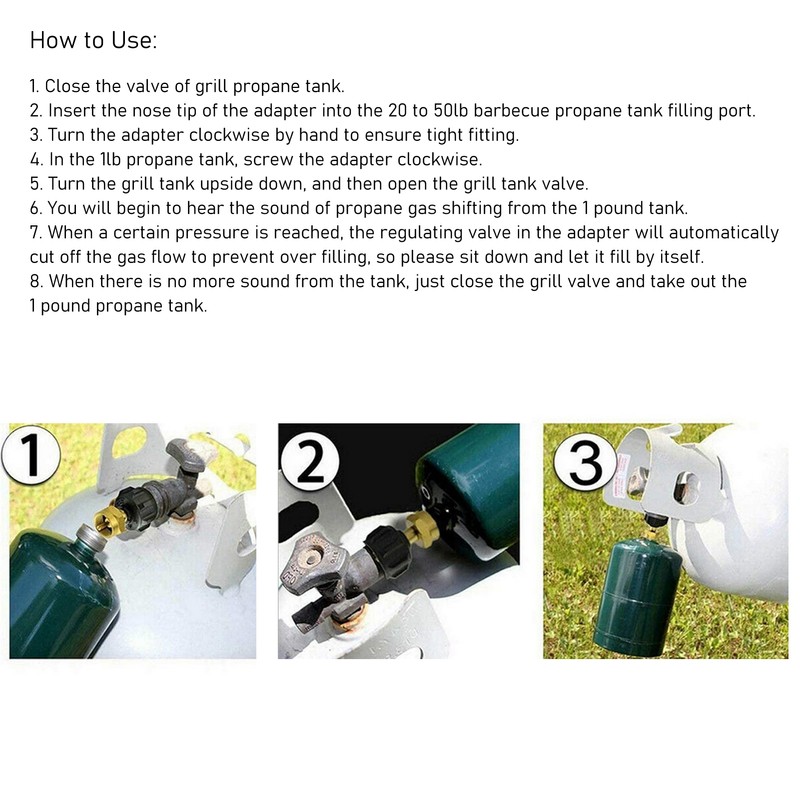 How to Use:

1. Close the valve of grill propane tank.
2. Insert the nose tip of the adapter into the 20 to 50lb barbecue propane tank filling port.
3. Turn the adapter clockwise by hand to ensure tight fitting.
4. In the 1lb propane tank, screw the adapter clockwise.
5. Turn the grill tank upside down, and then open the grill tank valve.
6. You will begin to hear the sound of propane gas shifting from the 1 pound tank.
7. When a certain pressure is reached, the regulating valve in the adapter will automatically cut off the gas flow to prevent over filling, so please sit down and let it fill by itself.
8. When there is no more sound from the tank, just close the grill valve and take out the 1 pound propane tank.

1

2

3