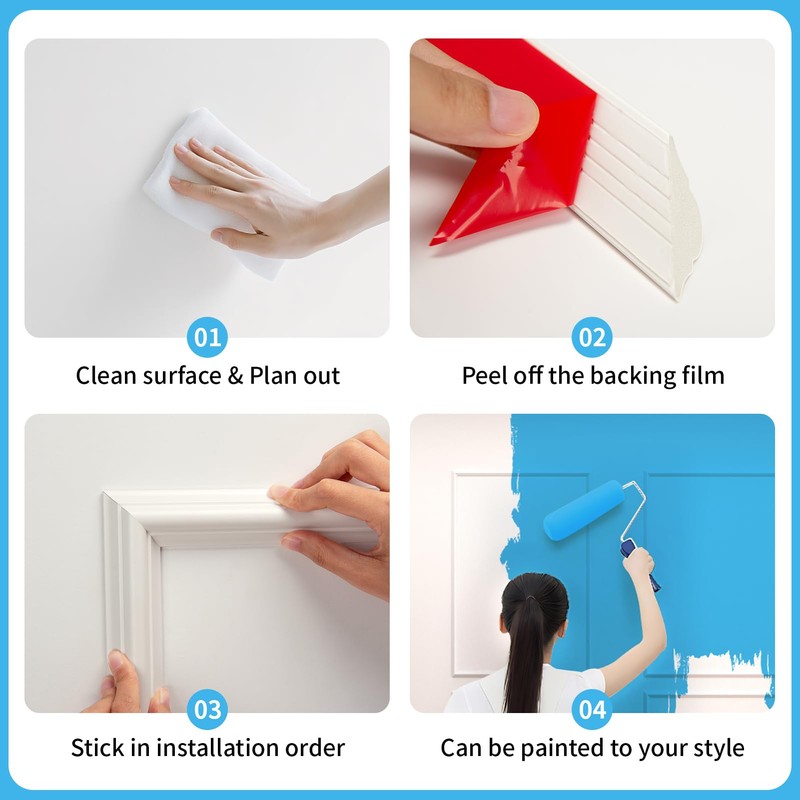 01
Clean surface & Plan out

02
Peel off the backing film

03
Stick in installation order

04
Can be painted to your style