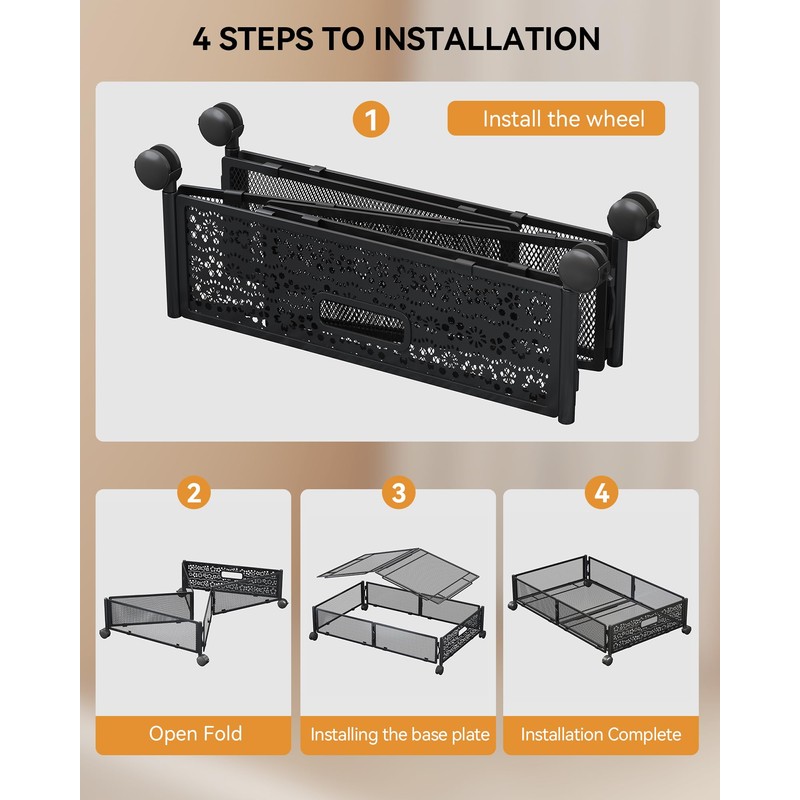 4 STEPS TO INSTALLATION

1

Install the wheel

2

Open Fold

3

Installing the base plate

4

Installation Complete