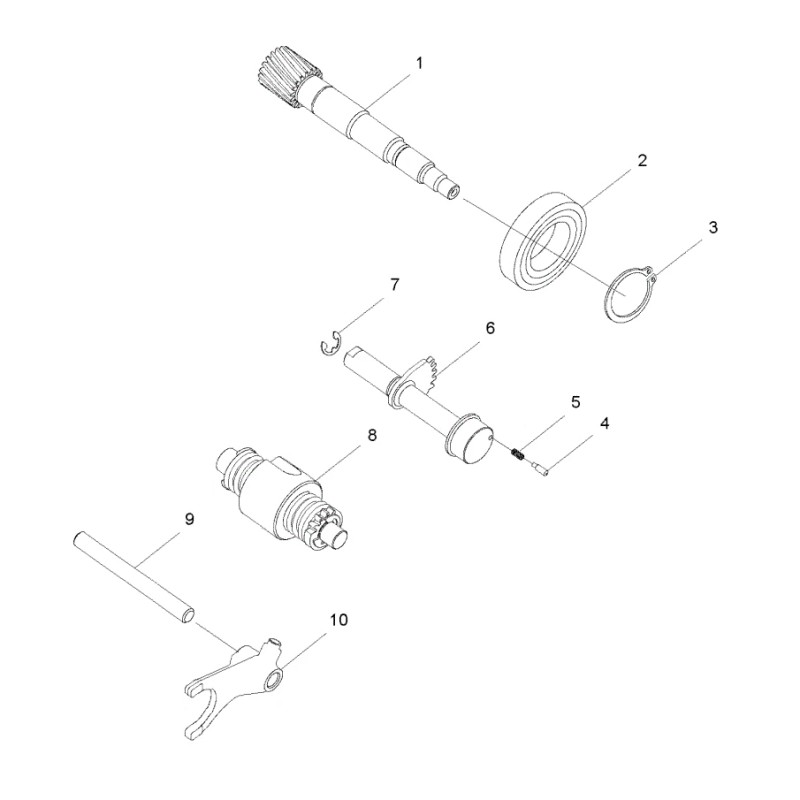 1
2
3
7
6
5
4
8
9
10