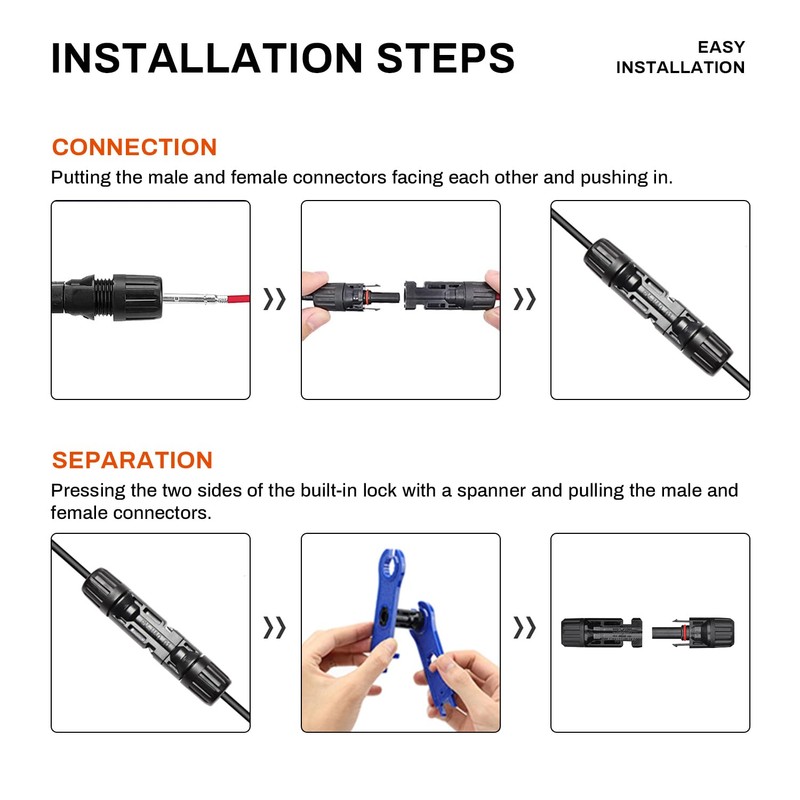 INSTALLATION STEPS

EASY INSTALLATION

CONNECTION

Putting the male and female connectors facing each other and pushing in.

SEPARATION

Pressing the two sides of the built-in lock with a spanner and pulling the male and female connectors.