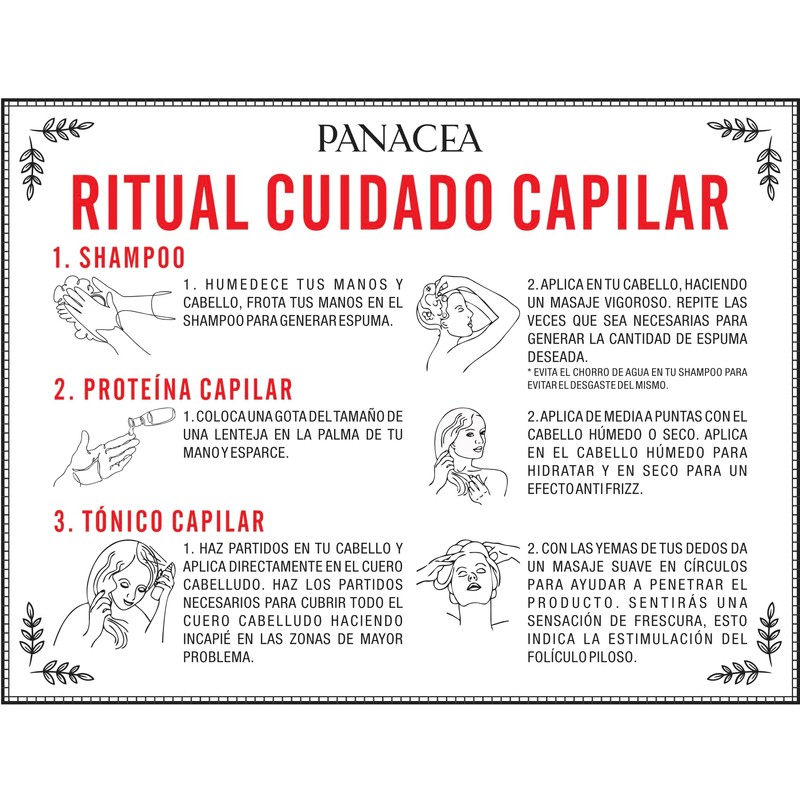 PANACEA

RITUAL CUIDADO CAPILAR

1. SHAMPOO

1. HUMEDECE TUS MANOS Y CABELLO, FROTA TUS MANOS EN EL SHAMPOO PARA GENERAR ESPUMA.

2. APLICA EN TU CABELLO, HACIENDO UN MASAJE VIGOROSO. REPITE LAS VECES QUE SEA NECESARIAS PARA GENERAR LA CANTIDAD DE ESPUMA DESEADA.
* EVITA EL CHORRO DE AGUA EN TU SHAMPOO PARA EVITAR EL DESGASTE DEL MISMO.

2. PROTEÍNA CAPILAR

1. COLOCA UNA GOTA DEL TAMAÑO DE UNA LENTEJA EN LA PALMA DE TU MANO Y ESPARCE.

2. APLICA DE MEDIA A PUNTAS CON EL CABELLO HÚMEDO O SECO. APLICA EN EL CABELLO HÚMEDO PARA HIDRATAR Y EN SECO PARA UN EFECTO ANTI FRIZZ.

3. TÓNICO CAPILAR

1. HAZ PARTIDOS EN TU CABELLO Y APLICA DIRECTAMENTE EN EL CUERO CABELLUDO. HAZ LOS PARTIDOS NECESARIOS PARA CUBRIR TODO EL CUERO CABELLUDO HACIENDO INCAPIÉ EN LAS ZONAS DE MAYOR PROBLEMA.

2. CON LAS YEMAS DE TUS DEDOS DA UN MASAJE SUAVE EN CÍRCULOS PARA AYUDAR A PENETRAR EL PRODUCTO. SENTIRÁS UNA SENSACIÓN DE FRESCURA, ESTO INDICA LA ESTIMULACIÓN DEL FOLÍCULO PILOSO.