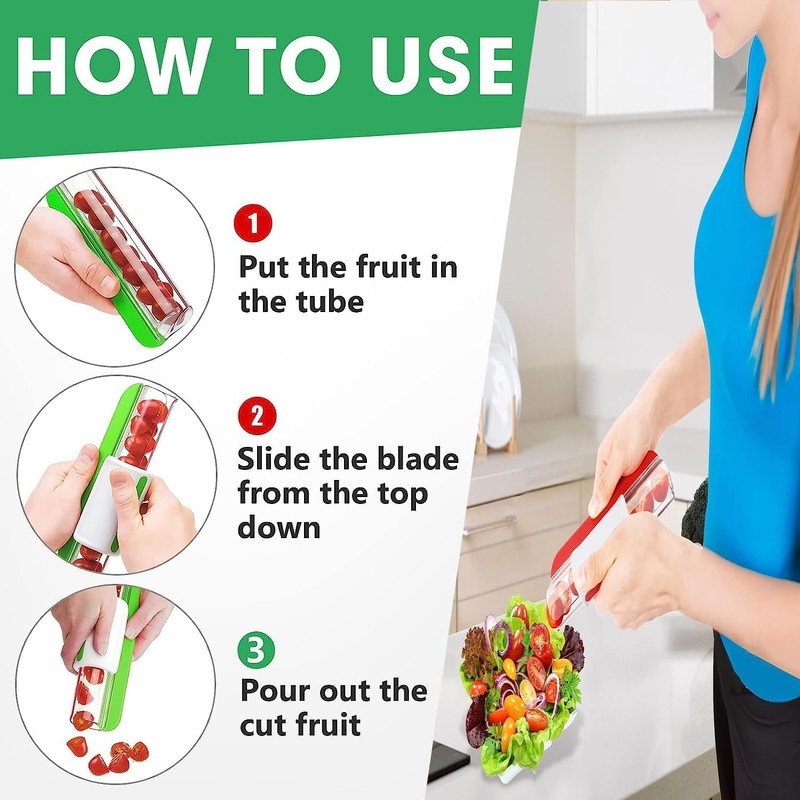 HOW TO USE

1
Put the fruit in the tube

2
Slide the blade from the top down

3
Pour out the cut fruit