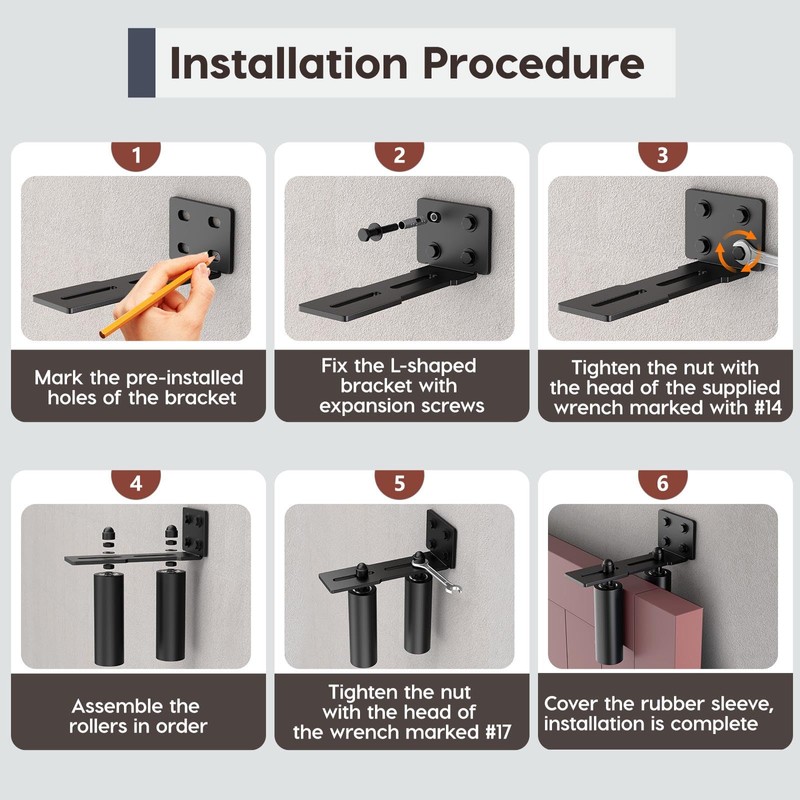 Installation Procedure

1

Mark the pre-installed holes of the bracket

2

Fix the L-shaped bracket with expansion screws

3

Tighten the nut with the head of the supplied wrench marked with #14

4

Assemble the rollers in order

5

Tighten the nut with the head of the wrench marked #17

6

Cover the rubber sleeve, installation is complete