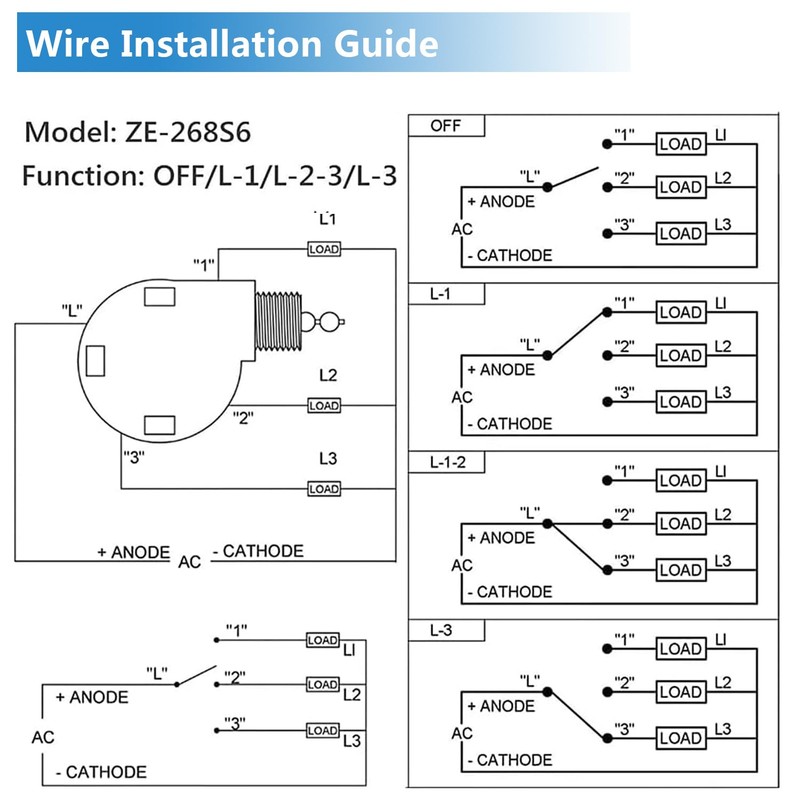 Wire Installation Guide

Model: ZE-268S6
Function: OFF/L-1/L-2-3/L-3

L1
"1"
LOAD
"L"
L2
"2"
LOAD
"3"
L3
LOAD
+ ANODE AC - CATHODE

"1"
LOAD
LI
"L"
"2"
LOAD
L2
+ ANODE
"3"
LOAD
L3
AC
- CATHODE

OFF
"1" LOAD LI
"L"
"2" LOAD L2
+ ANODE
AC
"3" LOAD L3
- CATHODE

L-1
"1" LOAD LI
"L"
"2" LOAD L2
+ ANODE
AC
"3" LOAD L3
- CATHODE

L-1-2
"1" LOAD LI
"L"
"2" LOAD L2
+ ANODE
AC
"3" LOAD L3
- CATHODE

L-3
"1" LOAD LI
"L"
"2" LOAD L2
+ ANODE
AC
"3" LOAD L3
- CATHODE