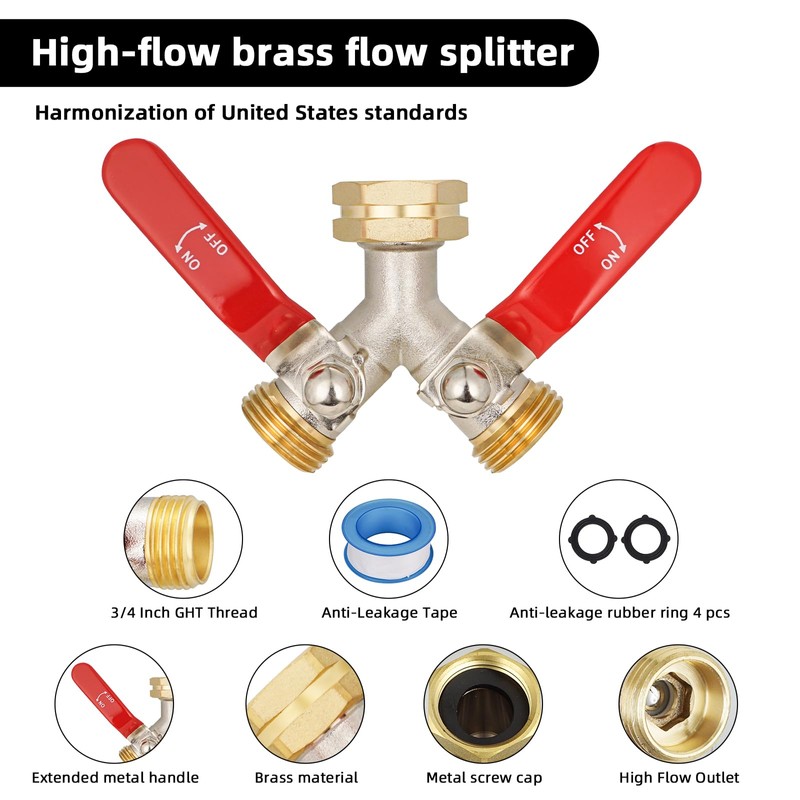 High-flow brass flow splitter

Harmonization of United States standards

OFF
ON

OFF
ON

3/4 Inch GHT Thread

Anti-Leakage Tape

Anti-leakage rubber ring 4 pcs

OFF
ON

Extended metal handle

Brass material

Metal screw cap

High Flow Outlet