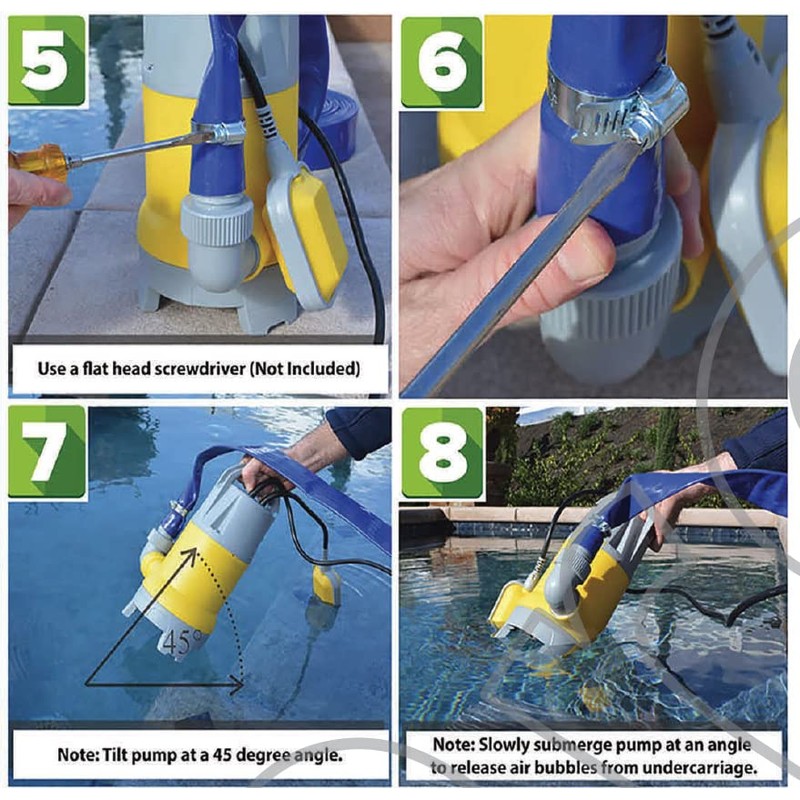 5

Use a flat head screwdriver (Not Included)

6

7

45°

Note: Tilt pump at a 45 degree angle.

8

Note: Slowly submerge pump at an angle to release air bubbles from undercarriage.