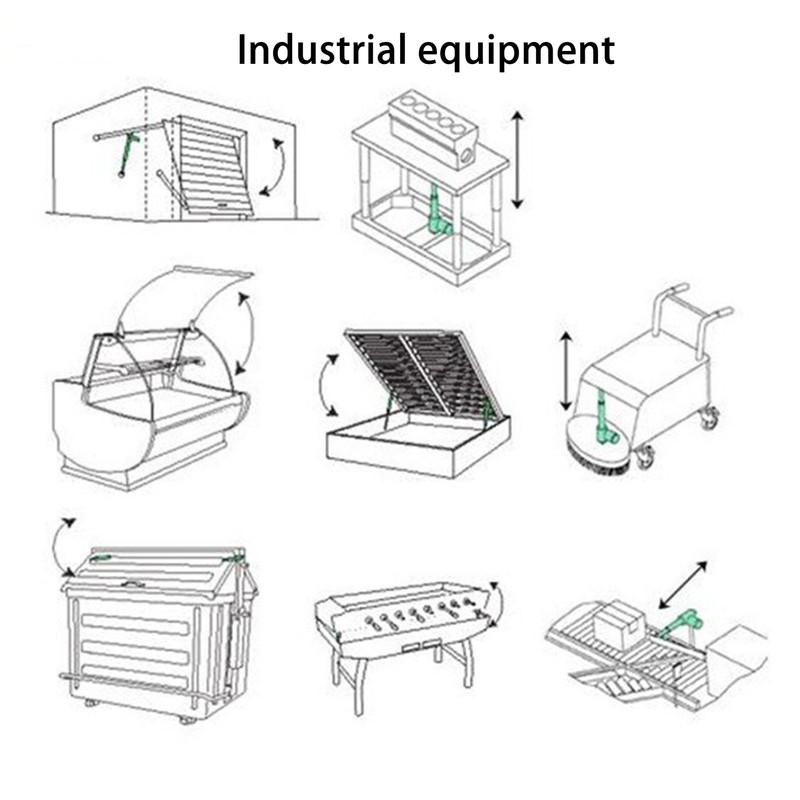 Industrial equipment