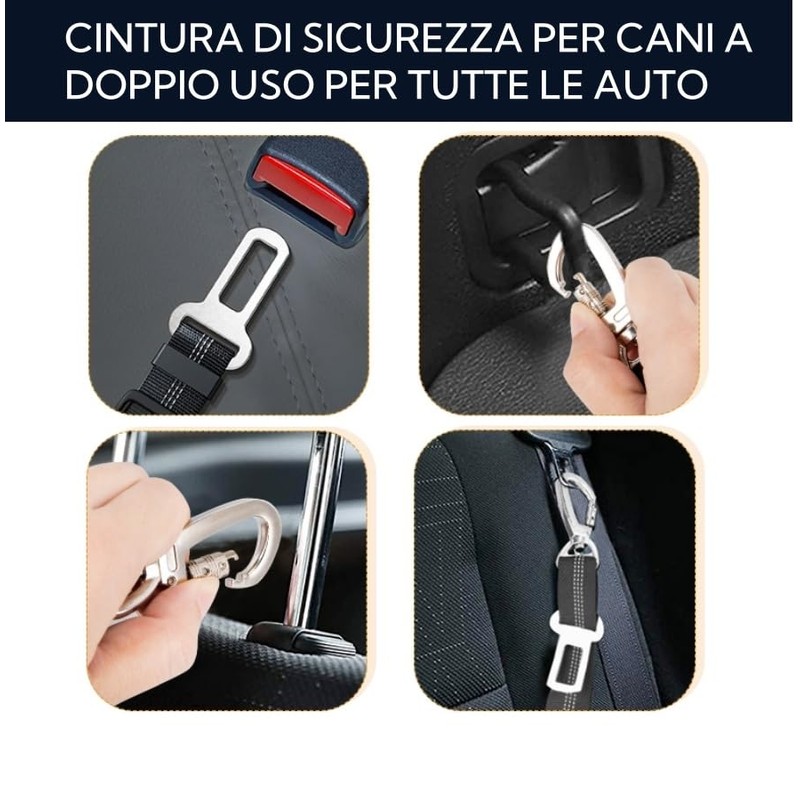 CINTURA DI SICUREZZA PER CANI A DOPPIO USO PER TUTTE LE AUTO