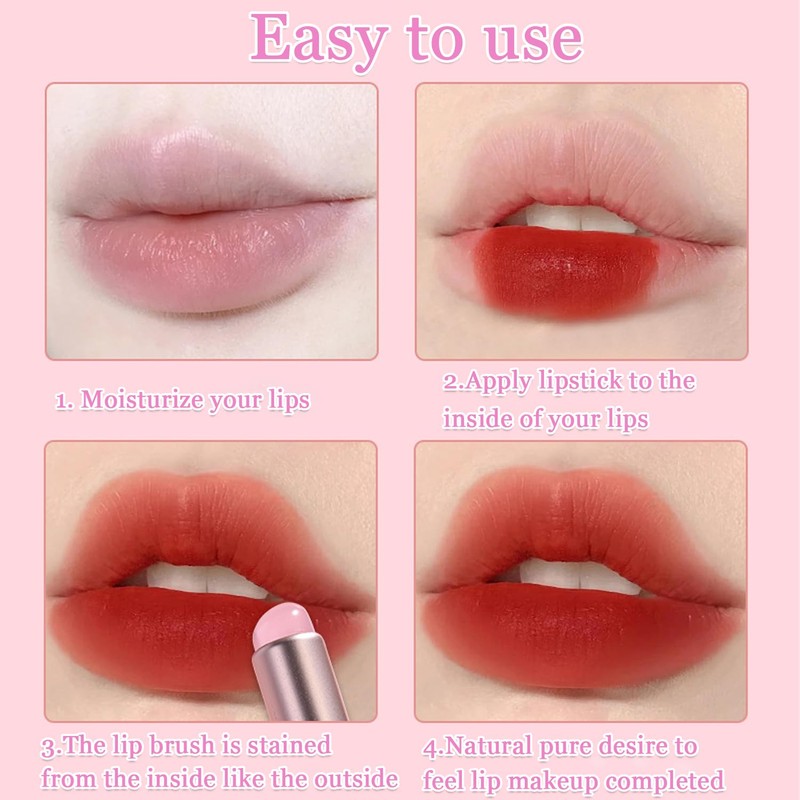 Easy to use

1. Moisturize your lips

2.Apply lipstick to the inside of your lips

3.The lip brush is stained from the inside like the outside

4.Natural pure desire to feel lip makeup completed