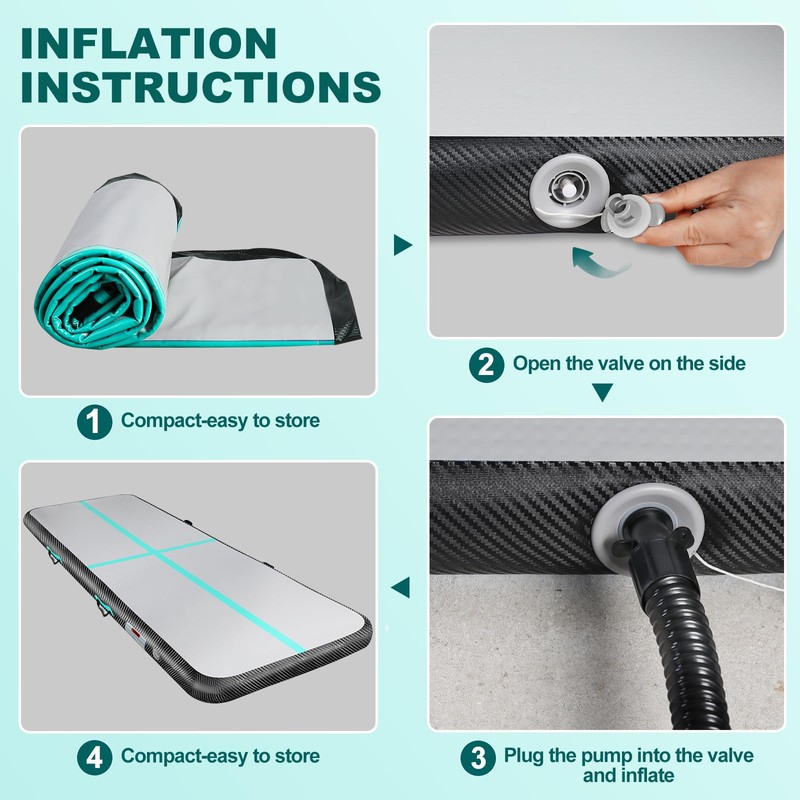 INFLATION INSTRUCTIONS

1 Compact-easy to store

2 Open the valve on the side

3 Plug the pump into the valve and inflate

4 Compact-easy to store