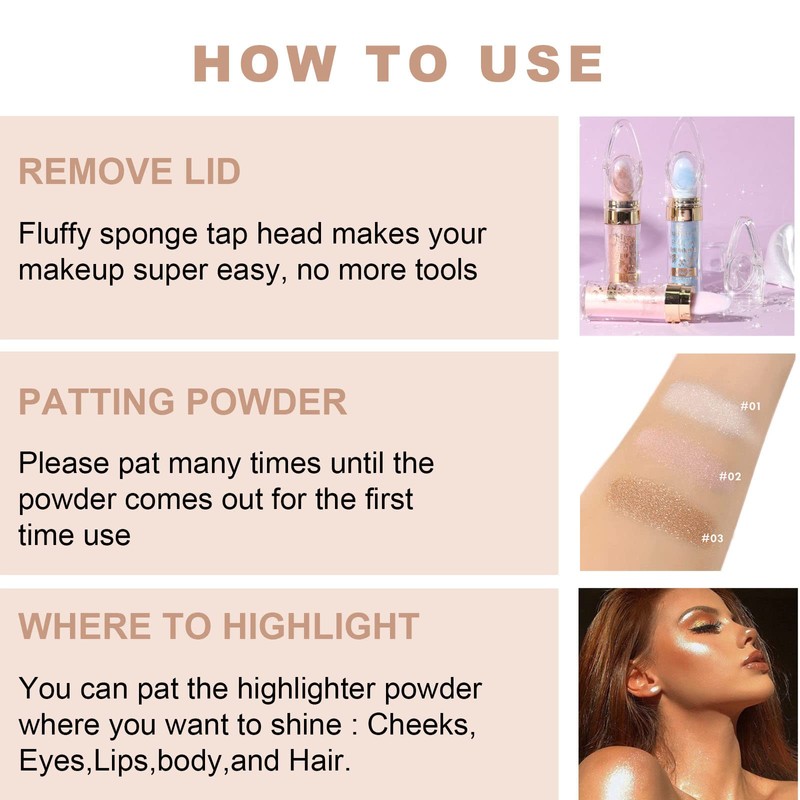 HOW TO USE

REMOVE LID

Fluffy sponge tap head makes your makeup super easy, no more tools

PATTING POWDER

Please pat many times until the powder comes out for the first time use

#01

#02

#03

WHERE TO HIGHLIGHT

You can pat the highlighter powder where you want to shine : Cheeks, Eyes,Lips,body,and Hair.