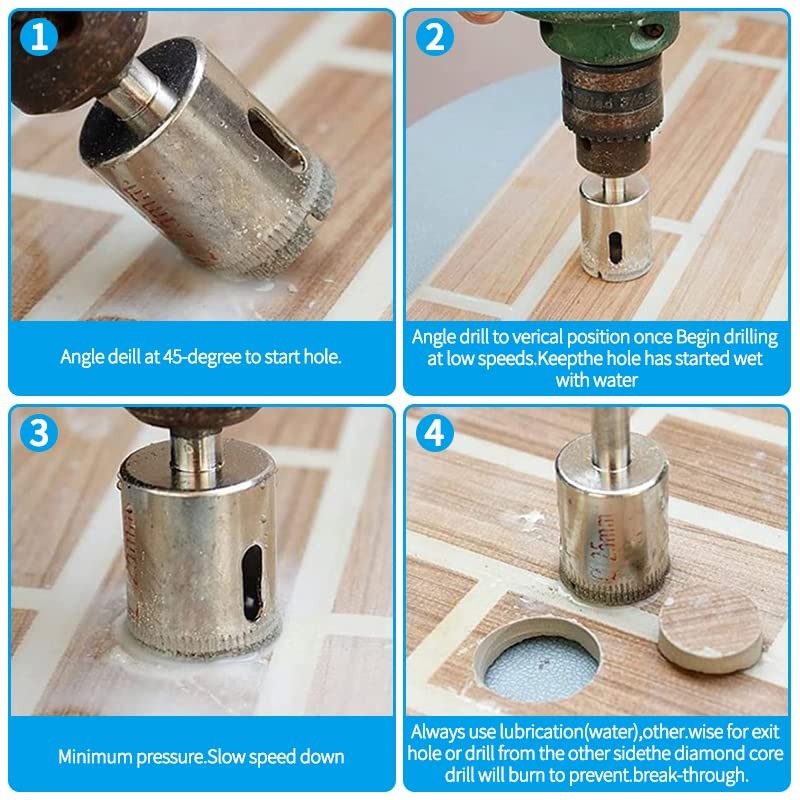 1

Angle deill at 45-degree to start hole.

2

Angle drill to verical position once Begin drilling at low speeds.Keepthe hole has started wet with water

3

Minimum pressure.Slow speed down

4

25mm

Always use lubrication(water),other.wise for exit hole or drill from the other sidethe diamond core drill will burn to prevent.break-through.