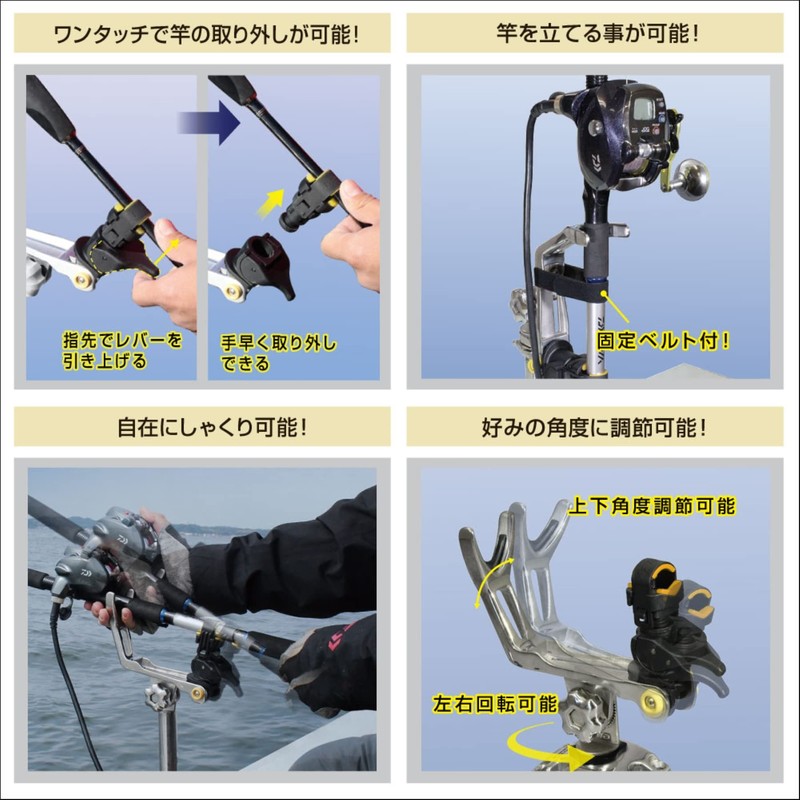 ワンタッチで竿の取り外しが可能!

指先でレバーを引き上げる

手早く取り外しできる

竿を立てる事が可能!

固定ベルト付!

自在にしゃくり可能!

好みの角度に調節可能!

上下角度調節可能

左右回転可能