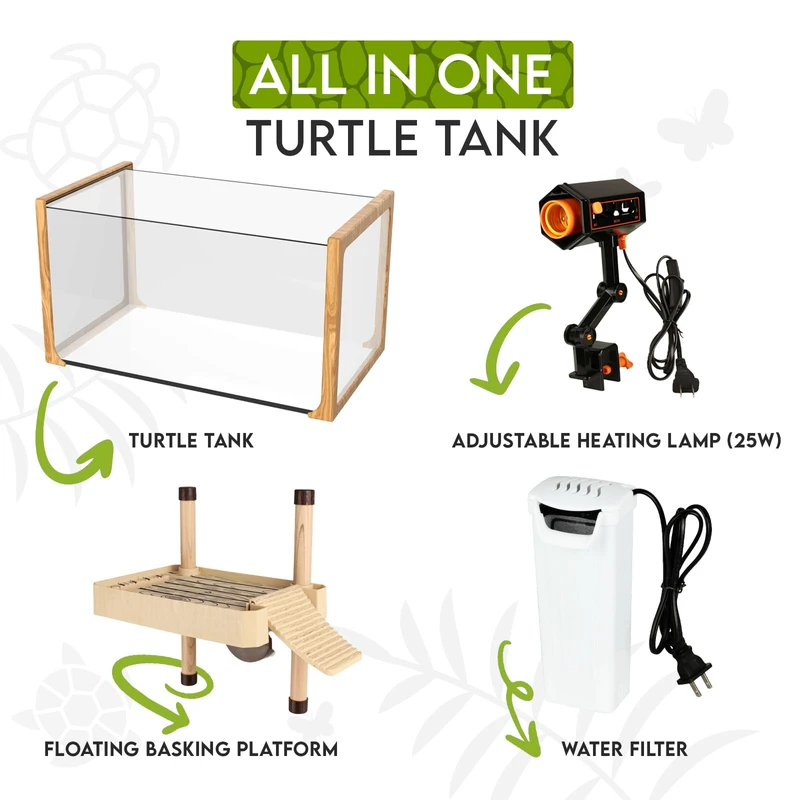 ALL IN ONE
TURTLE TANK

TURTLE TANK

ADJUSTABLE HEATING LAMP (25W)

FLOATING BASKING PLATFORM

WATER FILTER