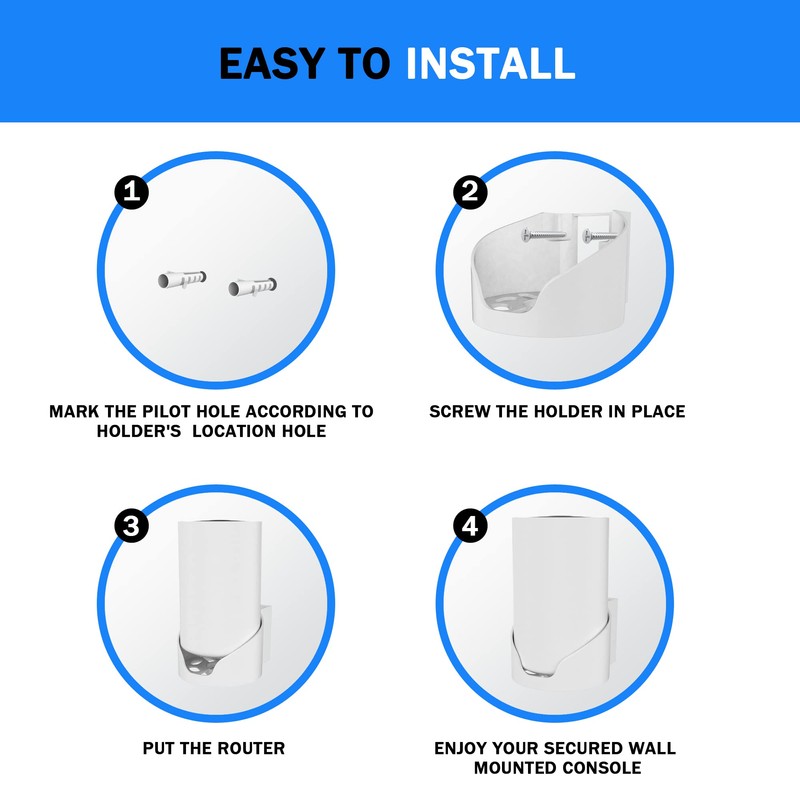 EASY TO INSTALL

1

MARK THE PILOT HOLE ACCORDING TO HOLDER'S LOCATION HOLE

2

SCREW THE HOLDER IN PLACE

3

PUT THE ROUTER

4

ENJOY YOUR SECURED WALL MOUNTED CONSOLE